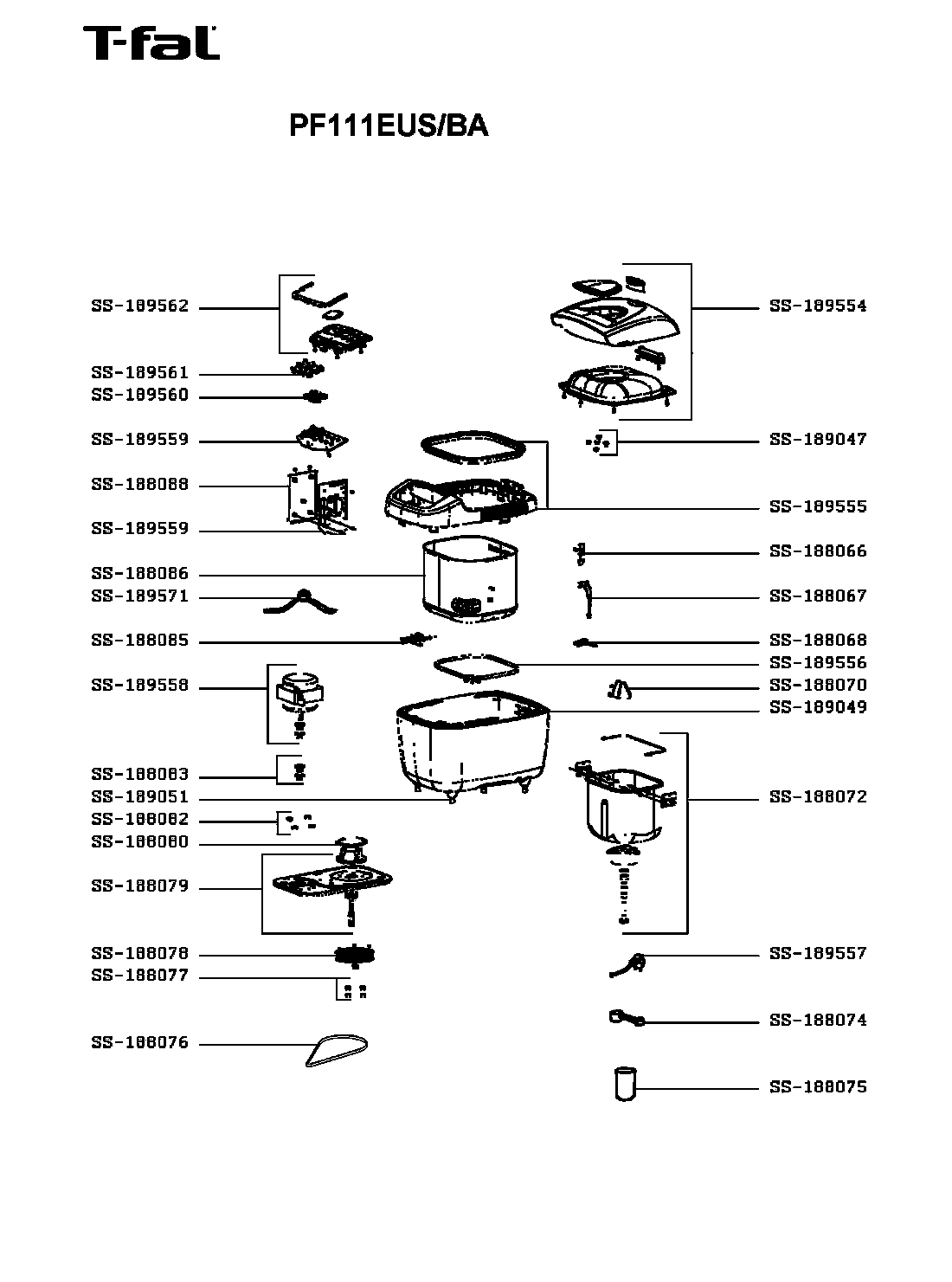 T-fal

PF111EUS/BA

SS-189562
SS-189561
SS-189560
SS-189559
SS-188088
SS-189559
SS-188086
SS-189571
SS-188085
SS-189558
SS-188083
SS-189051
SS-188082
SS-188080
SS-188079
SS-188078
SS-188077
SS-188076

SS-189554
SS-189047
SS-189555
SS-188066
SS-188067
SS-188068
SS-189556
SS-188070
SS-189049
SS-188072
SS-189557
SS-188074
SS-188075