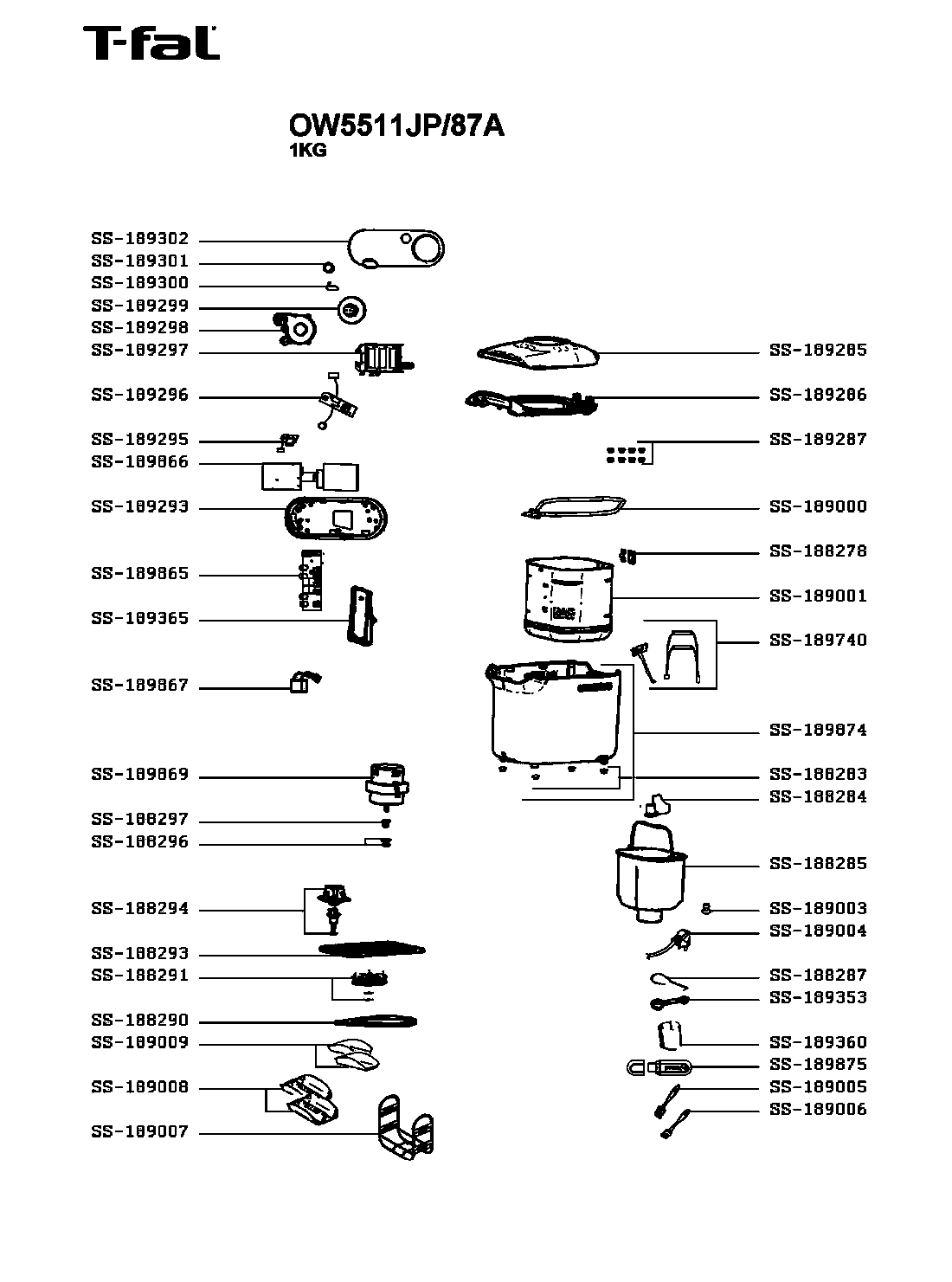 T-fal

OW5511JP/87A
1KG

SS-189302
SS-189301
SS-189300
SS-189299
SS-189298
SS-189297
SS-189296
SS-189295
SS-189866
SS-189293
SS-189865
SS-189365
SS-189867
SS-189869
SS-188297
SS-188296
SS-188294
SS-188293
SS-188291
SS-188290
SS-189009
SS-189008
SS-189007

SS-189285
SS-189286
SS-189287
SS-189000
SS-188278
SS-189001
SS-189740
SS-189874
SS-188283
SS-188284
SS-188285
SS-189003
SS-189004
SS-188287
SS-189353
SS-189360
SS-189875
SS-189005
SS-189006