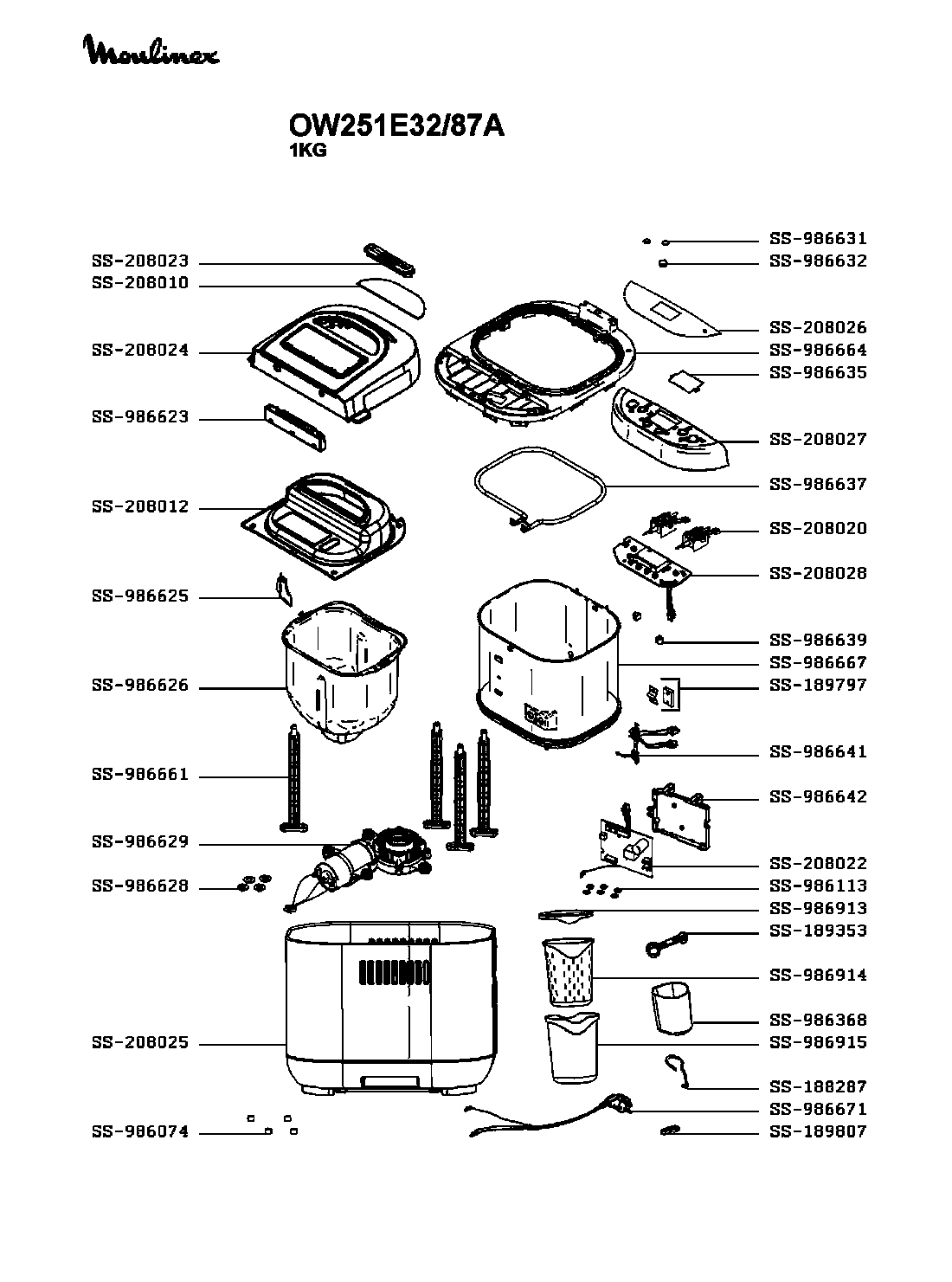 Moulinex

OW251E32/87A
1KG

SS-208023
SS-208010
SS-208024
SS-986623
SS-208012
SS-986625
SS-986626
SS-986661
SS-986629
SS-986628
SS-208025
SS-986074

SS-986631
SS-986632
SS-208026
SS-986664
SS-986635
SS-208027
SS-986637
SS-208020
SS-208028
SS-986639
SS-986667
SS-189797
SS-986641
SS-986642
SS-208022
SS-986113
SS-986913
SS-189353
SS-986914
SS-986368
SS-986915
SS-188287
SS-986671
SS-189807