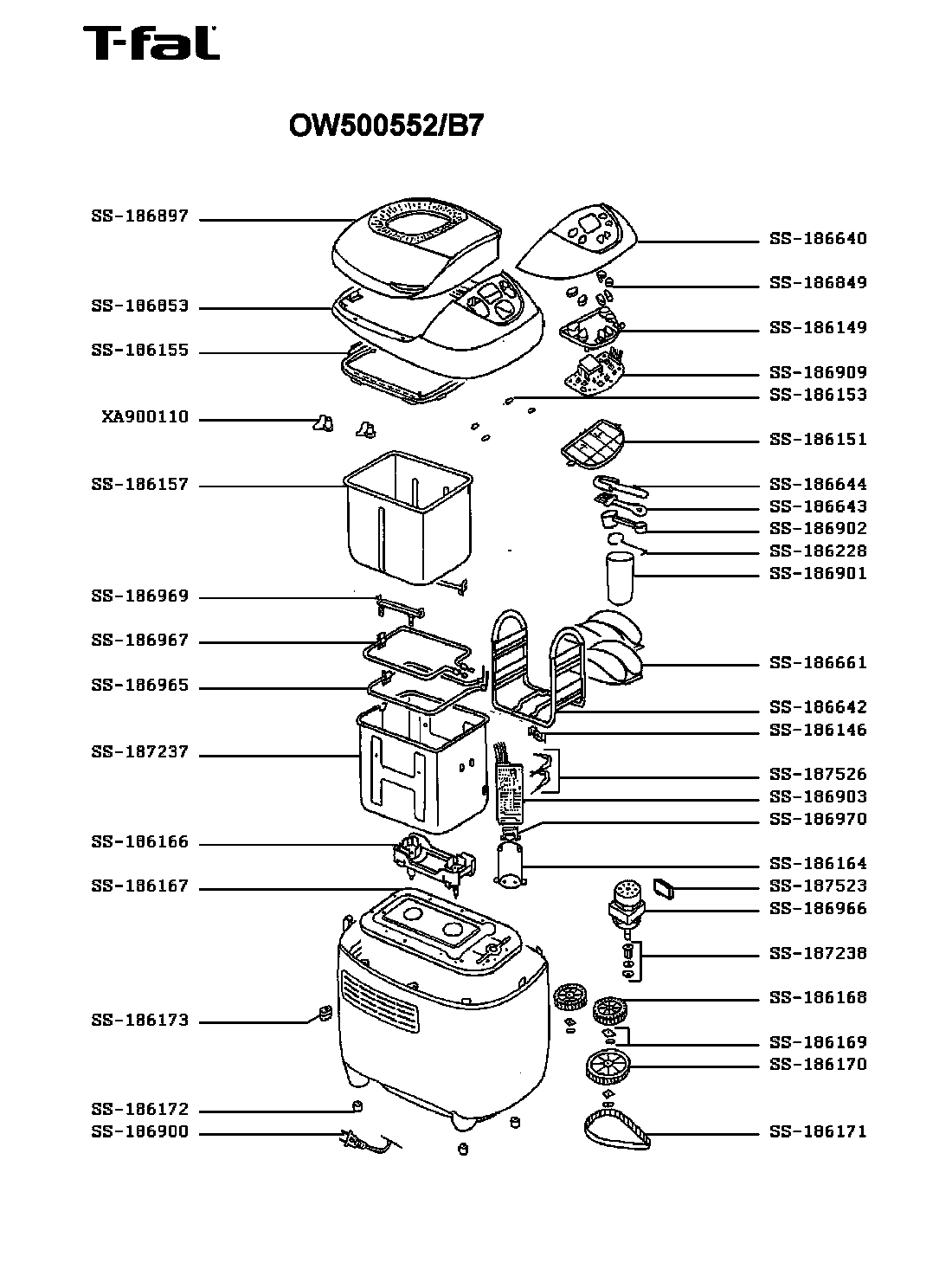 T-fal

OW500552/B7

SS-186897
SS-186853
SS-186155
XA900110
SS-186157
SS-186969
SS-186967
SS-186965
SS-187237
SS-186166
SS-186167
SS-186173
SS-186172
SS-186900

SS-186640
SS-186849
SS-186149
SS-186909
SS-186153
SS-186151
SS-186644
SS-186643
SS-186902
SS-186228
SS-186901
SS-186661
SS-186642
SS-186146
SS-187526
SS-186903
SS-186970
SS-186164
SS-187523
SS-186966
SS-187238
SS-186168
SS-186169
SS-186170
SS-186171