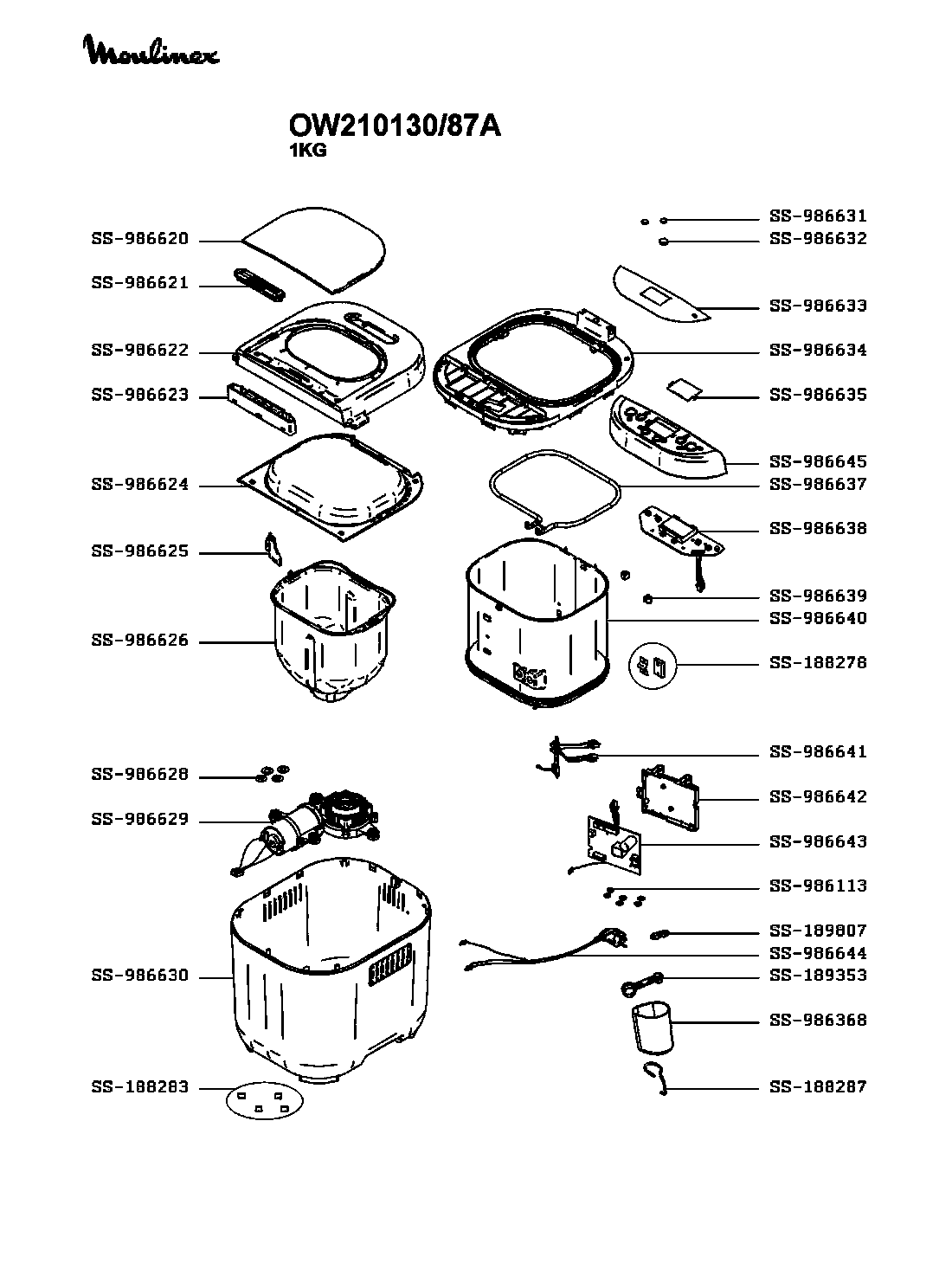 Moulinex

OW210130/87A
1KG

SS-986620
SS-986621
SS-986622
SS-986623
SS-986624
SS-986625
SS-986626
SS-986628
SS-986629
SS-986630
SS-188283

SS-986631
SS-986632
SS-986633
SS-986634
SS-986635
SS-986645
SS-986637
SS-986638
SS-986639
SS-986640
SS-188278
SS-986641
SS-986642
SS-986643
SS-986113
SS-189807
SS-986644
SS-189353
SS-986368
SS-188287