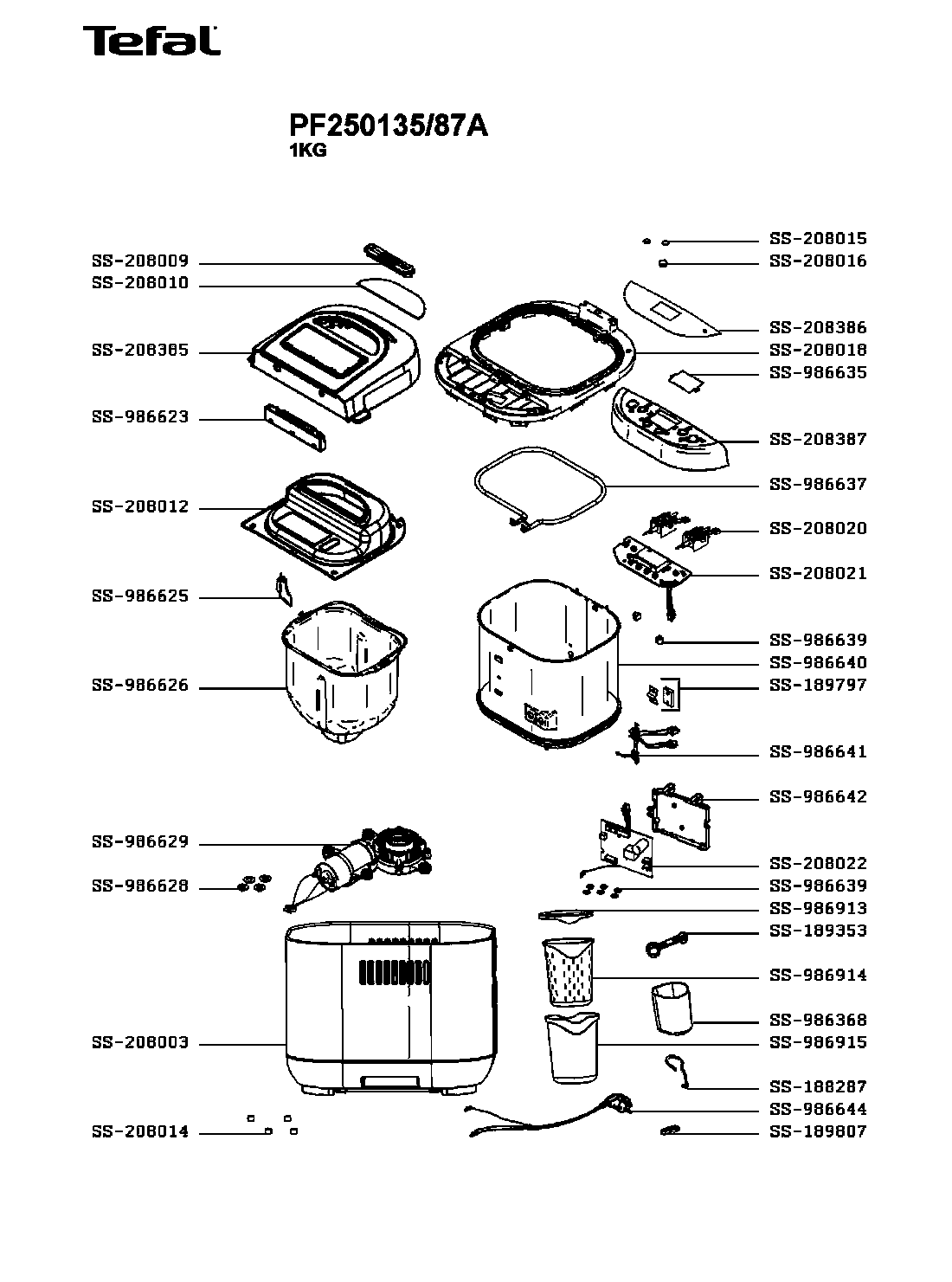 Tefal

PF250135/87A
1KG

SS-208009
SS-208010
SS-208385
SS-986623
SS-208012
SS-986625
SS-986626
SS-986629
SS-986628
SS-208003
SS-208014

SS-208015
SS-208016
SS-208386
SS-208018
SS-986635
SS-208387
SS-986637
SS-208020
SS-208021
SS-986639
SS-986640
SS-189797
SS-986641
SS-986642
SS-208022
SS-986639
SS-986913
SS-189353
SS-986914
SS-986368
SS-986915
SS-188287
SS-986644
SS-189807