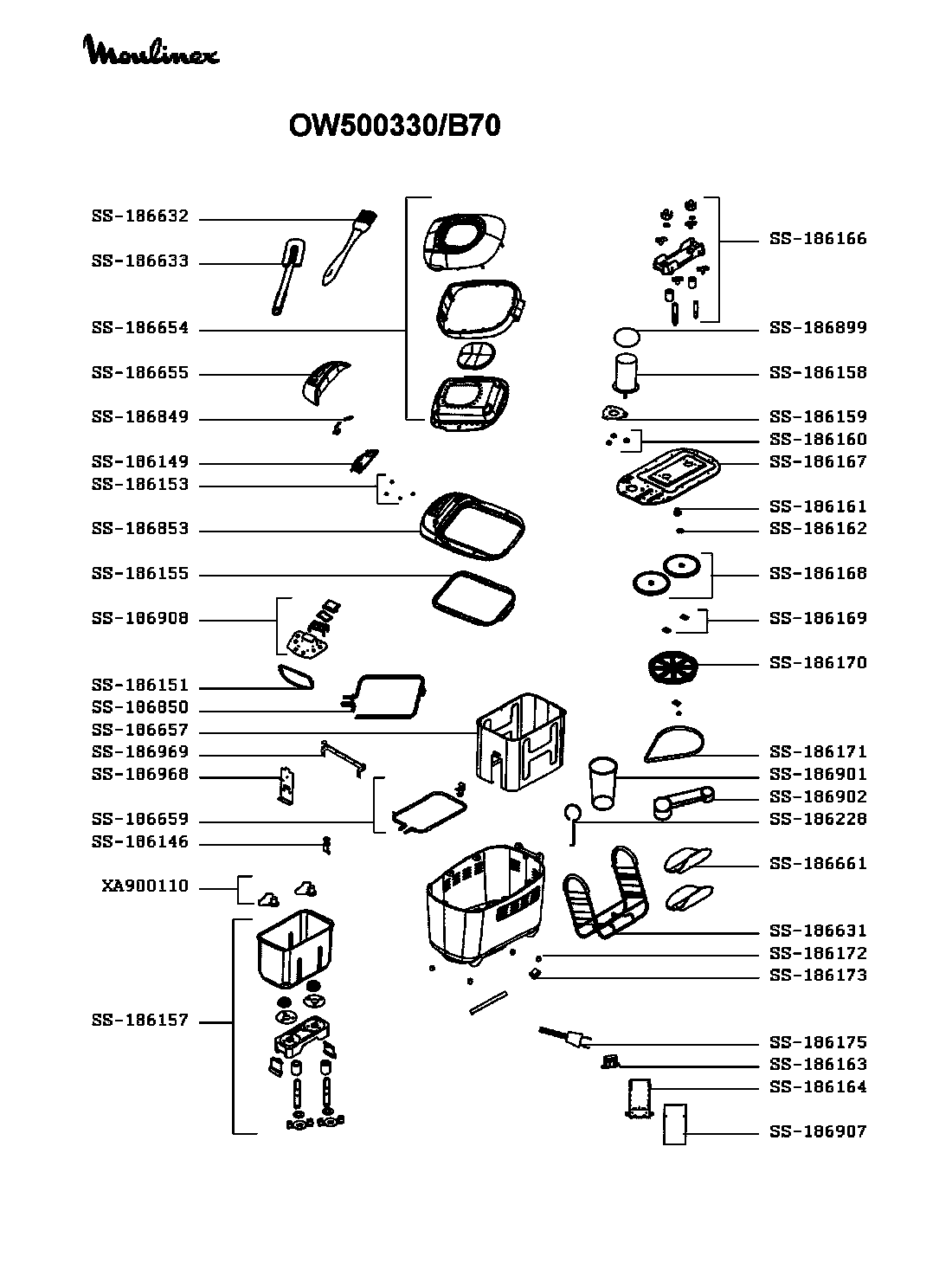 Moulinex

OW500330/B70

SS-186632
SS-186633
SS-186654
SS-186655
SS-186849
SS-186149
SS-186153
SS-186853
SS-186155
SS-186908
SS-186151
SS-186850
SS-186657
SS-186969
SS-186968
SS-186659
SS-186146
XA900110
SS-186157

SS-186166
SS-186899
SS-186158
SS-186159
SS-186160
SS-186167
SS-186161
SS-186162
SS-186168
SS-186169
SS-186170
SS-186171
SS-186901
SS-186902
SS-186228
SS-186661
SS-186631
SS-186172
SS-186173
SS-186175
SS-186163
SS-186164
SS-186907