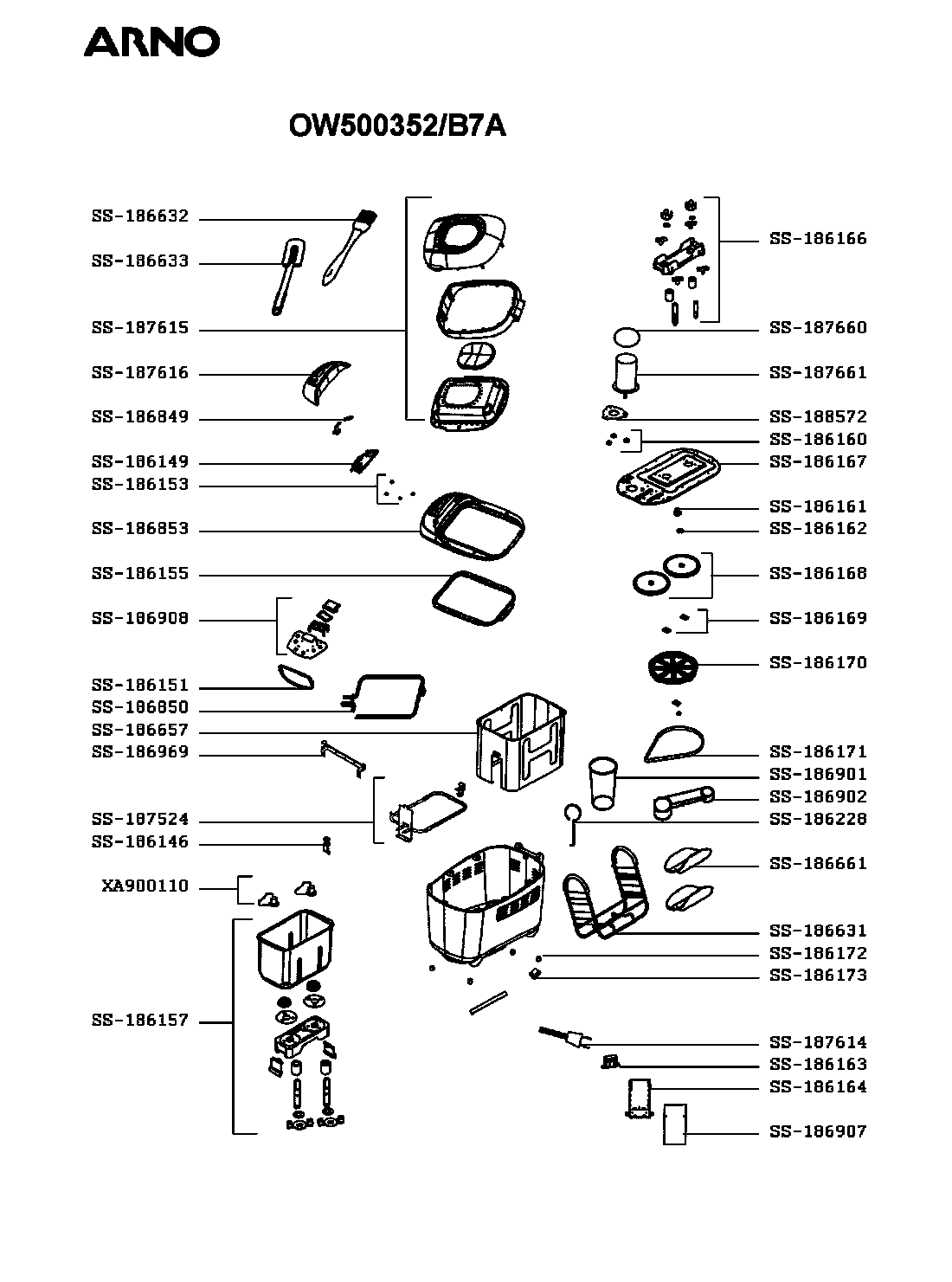 ARNO

OW500352/B7A

SS-186632
SS-186633
SS-187615
SS-187616
SS-186849
SS-186149
SS-186153
SS-186853
SS-186155
SS-186908
SS-186151
SS-186850
SS-186657
SS-186969
SS-187524
SS-186146
XA900110
SS-186157

SS-186166
SS-187660
SS-187661
SS-188572
SS-186160
SS-186167
SS-186161
SS-186162
SS-186168
SS-186169
SS-186170
SS-186171
SS-186901
SS-186902
SS-186228
SS-186661
SS-186631
SS-186172
SS-186173
SS-187614
SS-186163
SS-186164
SS-186907