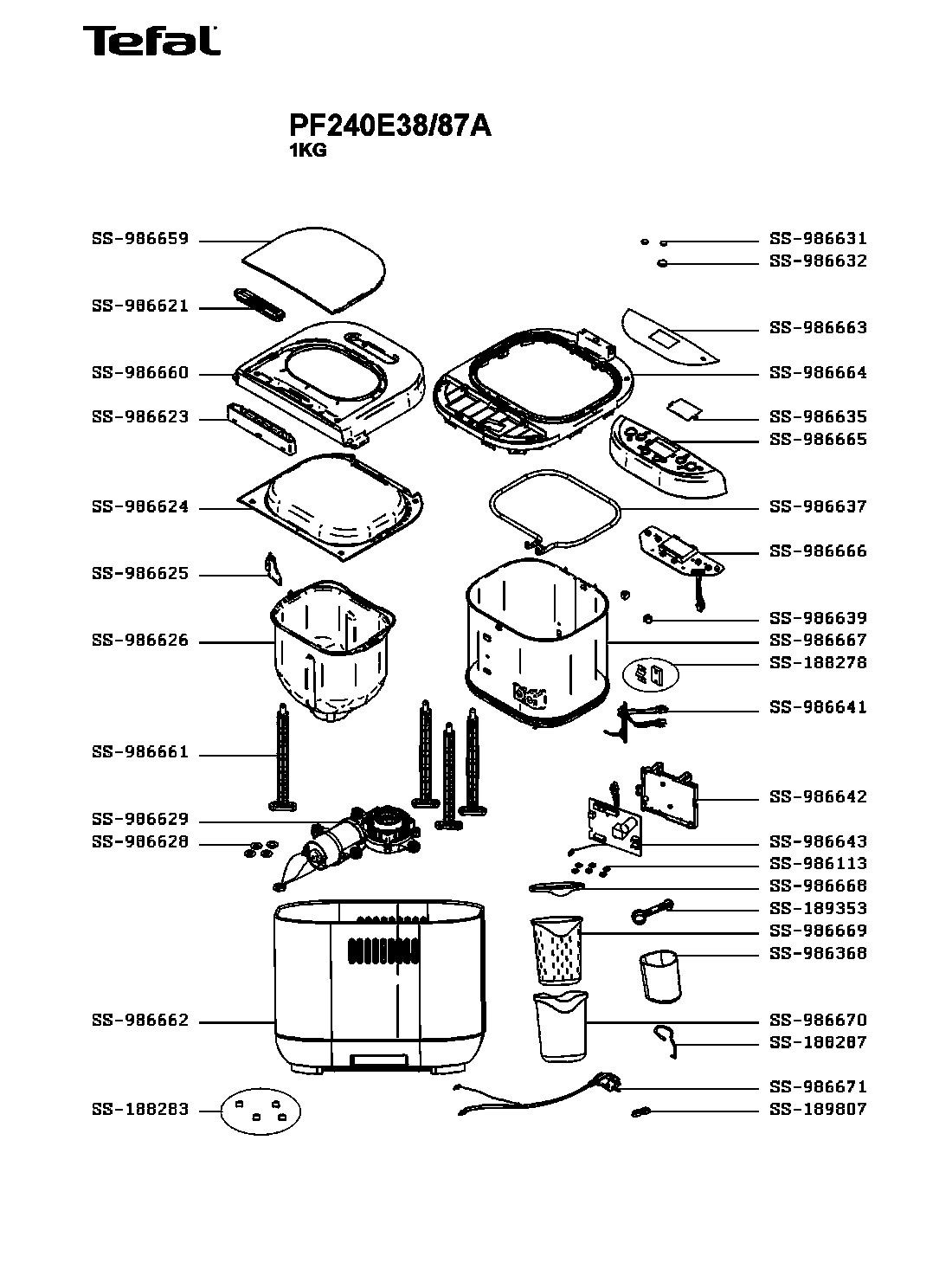 Tefal

PF240E38/87A
1KG

SS-986659
SS-986621
SS-986660
SS-986623
SS-986624
SS-986625
SS-986626
SS-986661
SS-986629
SS-986628
SS-986662
SS-188283

SS-986631
SS-986632
SS-986663
SS-986664
SS-986635
SS-986665
SS-986637
SS-986666
SS-986639
SS-986667
SS-188278
SS-986641
SS-986642
SS-986643
SS-986113
SS-986668
SS-189353
SS-986669
SS-986368
SS-986670
SS-188287
SS-986671
SS-189807