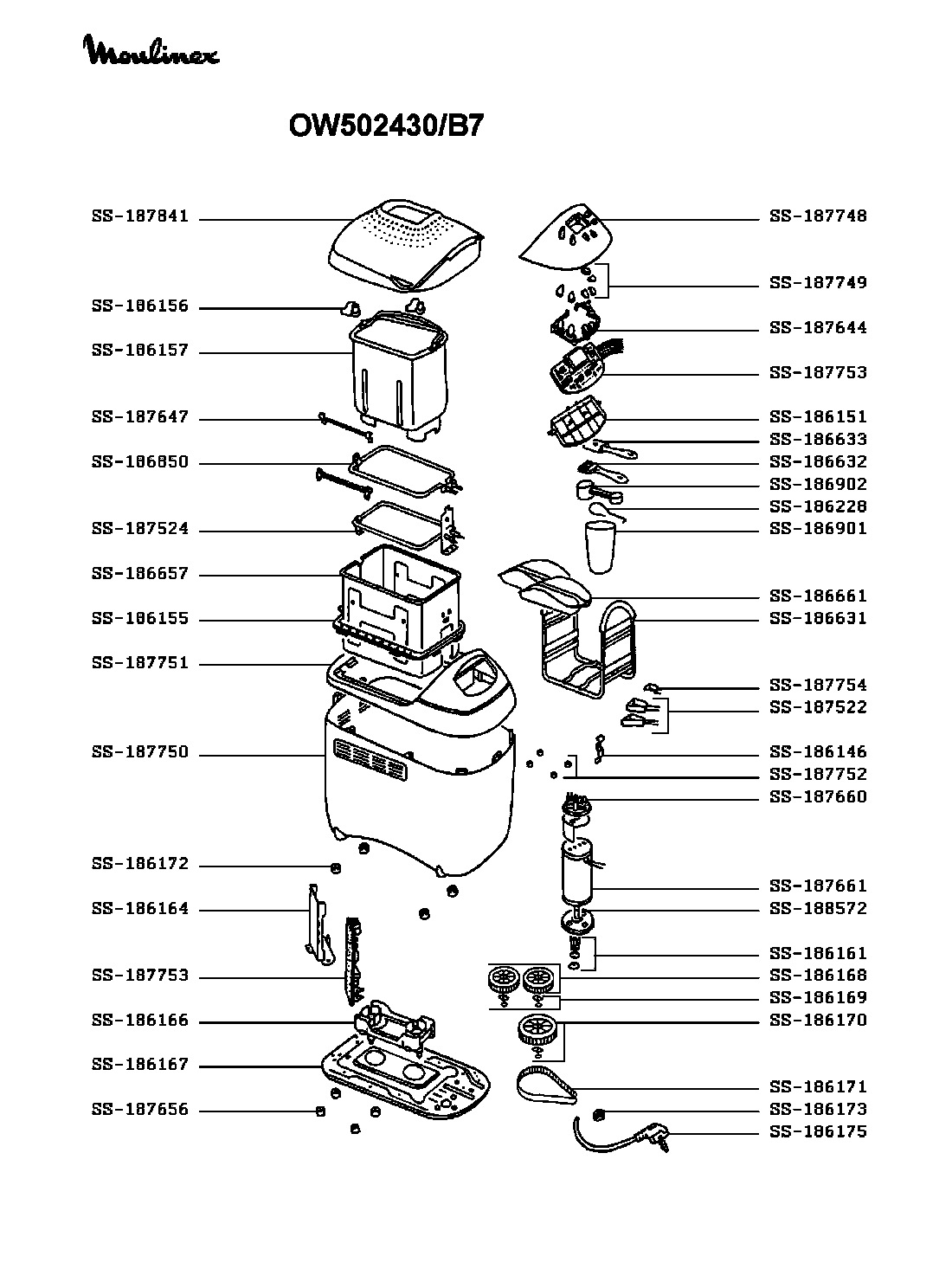 Moulinex

OW502430/B7

SS-187841
SS-186156
SS-186157
SS-187647
SS-186850
SS-187524
SS-186657
SS-186155
SS-187751
SS-187750
SS-186172
SS-186164
SS-187753
SS-186166
SS-186167
SS-187656

SS-187748
SS-187749
SS-187644
SS-187753
SS-186151
SS-186633
SS-186632
SS-186902
SS-186228
SS-186901
SS-186661
SS-186631
SS-187754
SS-187522
SS-186146
SS-187752
SS-187660
SS-187661
SS-188572
SS-186161
SS-186168
SS-186169
SS-186170
SS-186171
SS-186173
SS-186175