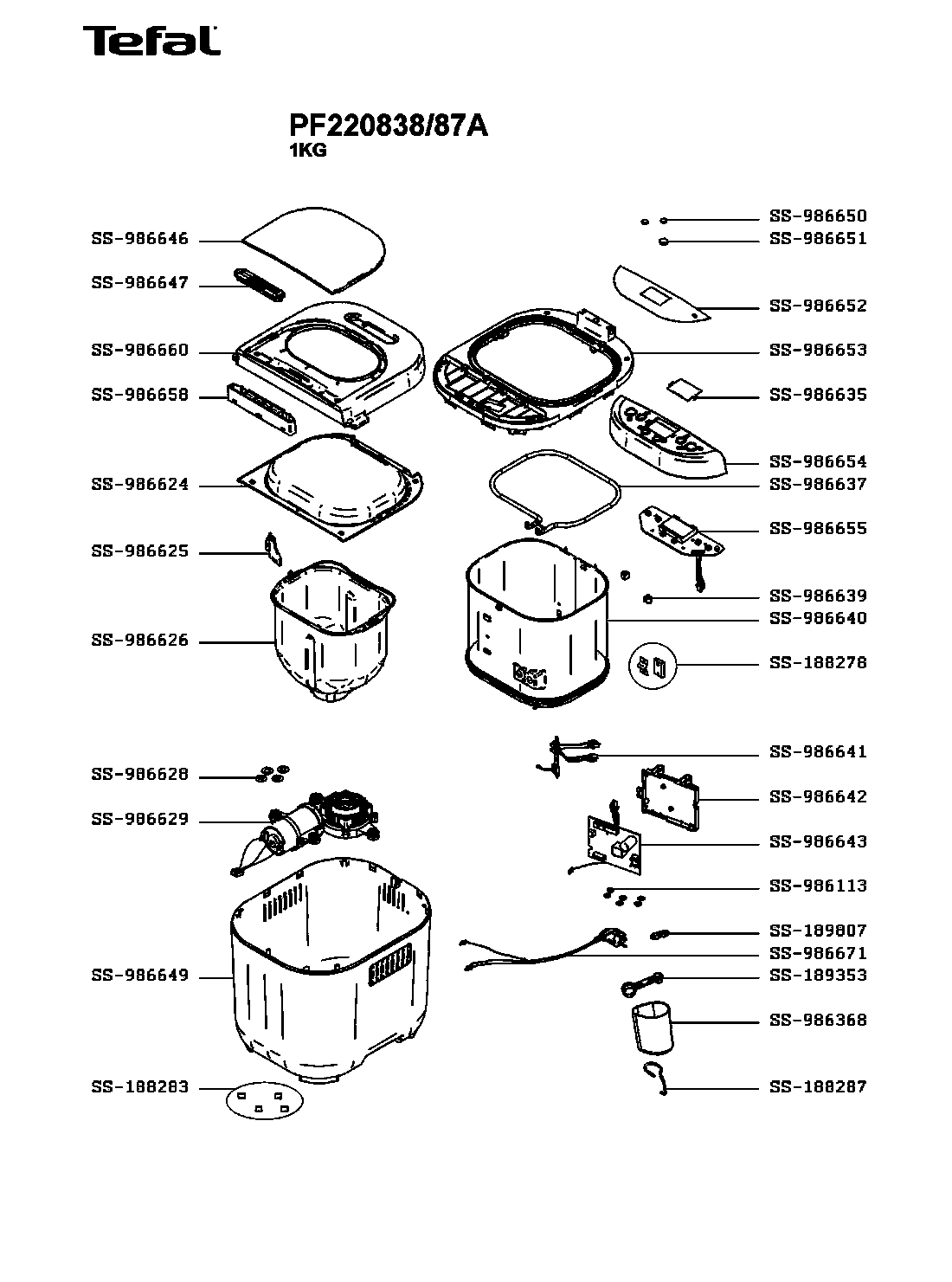 Tefal

PF220838/87A
1KG

SS-986646
SS-986647
SS-986660
SS-986658
SS-986624
SS-986625
SS-986626
SS-986628
SS-986629
SS-986649
SS-188283

SS-986650
SS-986651
SS-986652
SS-986653
SS-986635
SS-986654
SS-986637
SS-986655
SS-986639
SS-986640
SS-188278
SS-986641
SS-986642
SS-986643
SS-986113
SS-189807
SS-986671
SS-189353
SS-986368
SS-188287