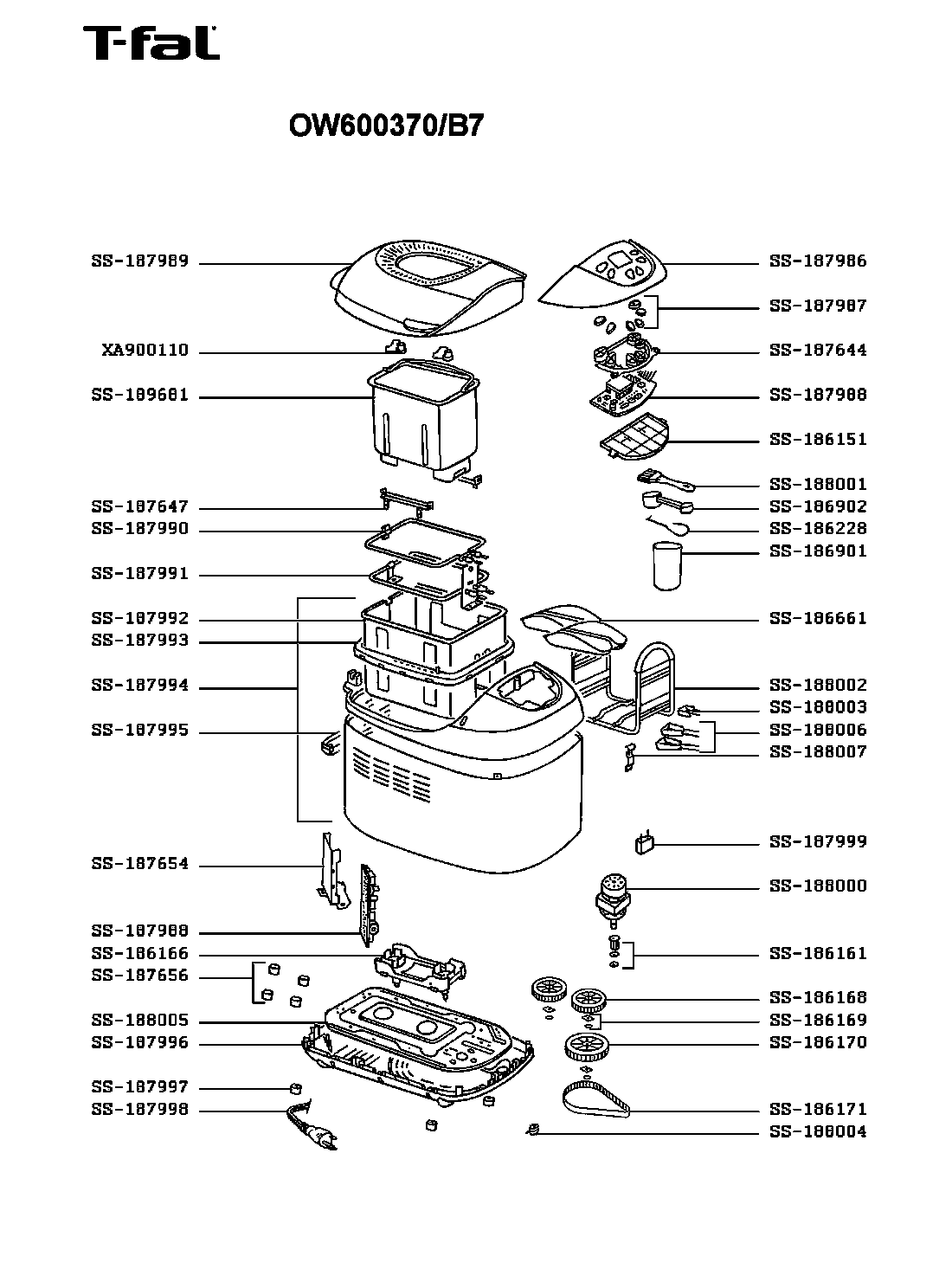 T-fal

OW600370/B7

SS-187989
XA900110
SS-189681
SS-187647
SS-187990
SS-187991
SS-187992
SS-187993
SS-187994
SS-187995
SS-187654
SS-187988
SS-186166
SS-187656
SS-188005
SS-187996
SS-187997
SS-187998

SS-187986
SS-187987
SS-187644
SS-187988
SS-186151
SS-188001
SS-186902
SS-186228
SS-186901
SS-186661
SS-188002
SS-188003
SS-188006
SS-188007
SS-187999
SS-188000
SS-186161
SS-186168
SS-186169
SS-186170
SS-186171
SS-188004