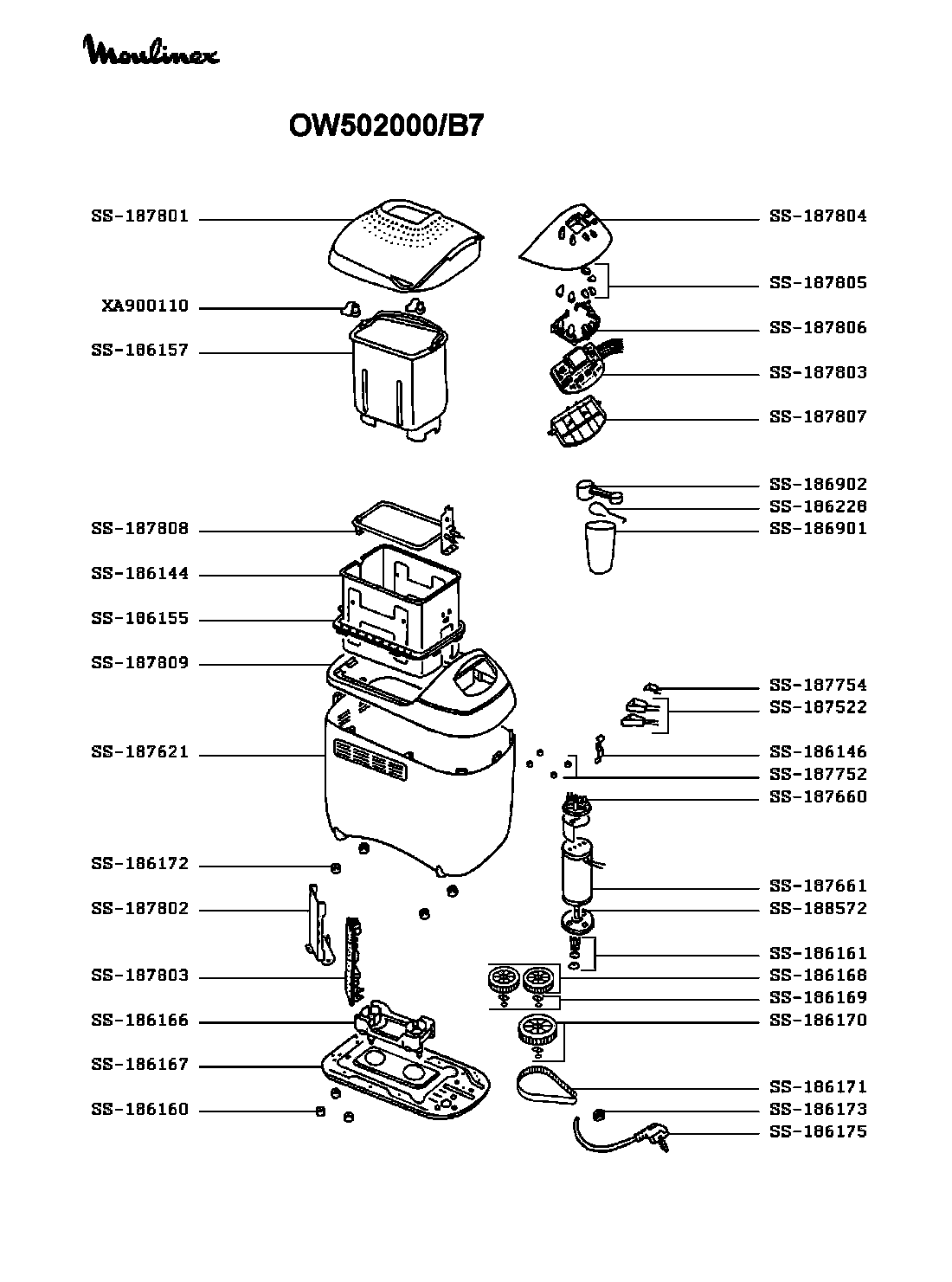 Moulinex

OW502000/B7

SS-187801
XA900110
SS-186157
SS-187808
SS-186144
SS-186155
SS-187809
SS-187621
SS-186172
SS-187802
SS-187803
SS-186166
SS-186167
SS-186160

SS-187804
SS-187805
SS-187806
SS-187803
SS-187807
SS-186902
SS-186228
SS-186901
SS-187754
SS-187522
SS-186146
SS-187752
SS-187660
SS-187661
SS-188572
SS-186161
SS-186168
SS-186169
SS-186170
SS-186171
SS-186173
SS-186175