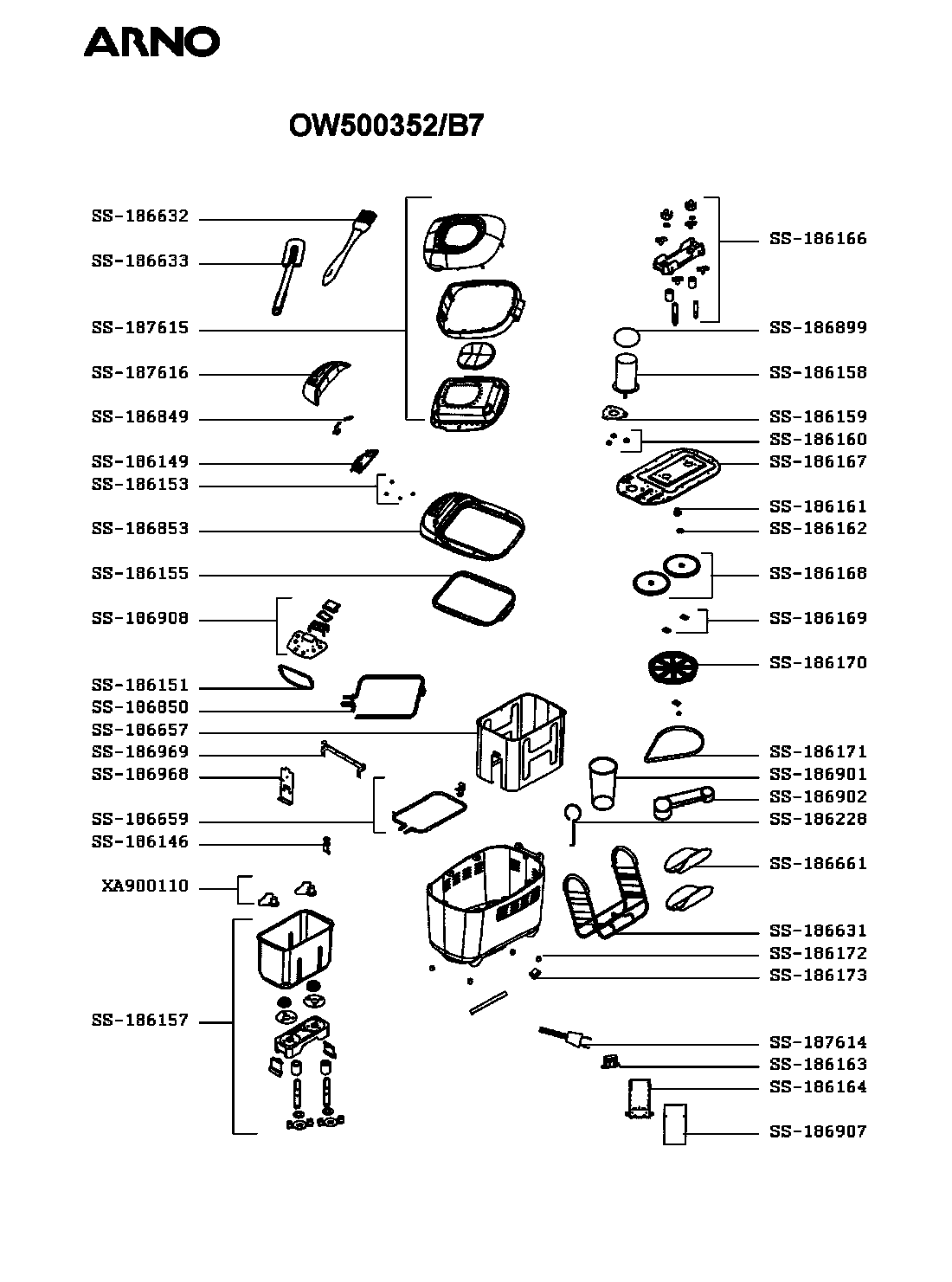 ARNO

OW500352/B7

SS-186632
SS-186633
SS-187615
SS-187616
SS-186849
SS-186149
SS-186153
SS-186853
SS-186155
SS-186908
SS-186151
SS-186850
SS-186657
SS-186969
SS-186968
SS-186659
SS-186146
XA900110
SS-186157

SS-186166
SS-186899
SS-186158
SS-186159
SS-186160
SS-186167
SS-186161
SS-186162
SS-186168
SS-186169
SS-186170
SS-186171
SS-186901
SS-186902
SS-186228
SS-186661
SS-186631
SS-186172
SS-186173
SS-187614
SS-186163
SS-186164
SS-186907