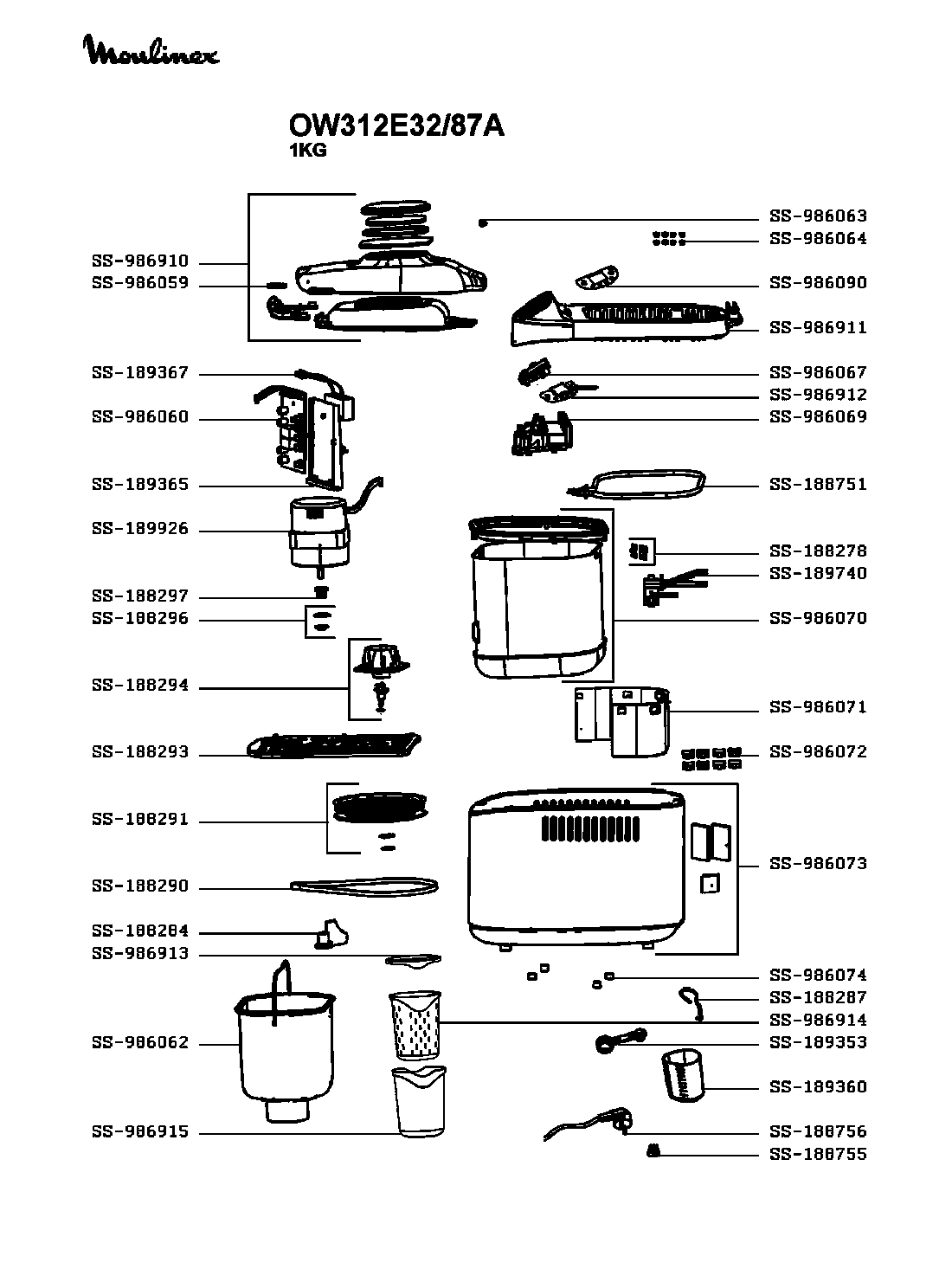 Moulinex

OW312E32/87A
1KG

SS-986910
SS-986059
SS-189367
SS-986060
SS-189365
SS-189926
SS-188297
SS-188296
SS-188294
SS-188293
SS-188291
SS-188290
SS-188284
SS-986913
SS-986062
SS-986915

SS-986063
SS-986064
SS-986090
SS-986911
SS-986067
SS-986912
SS-986069
SS-188751
SS-188278
SS-189740
SS-986070
SS-986071
SS-986072
SS-986073
SS-986074
SS-188287
SS-986914
SS-189353
SS-189360
SS-188756
SS-188755