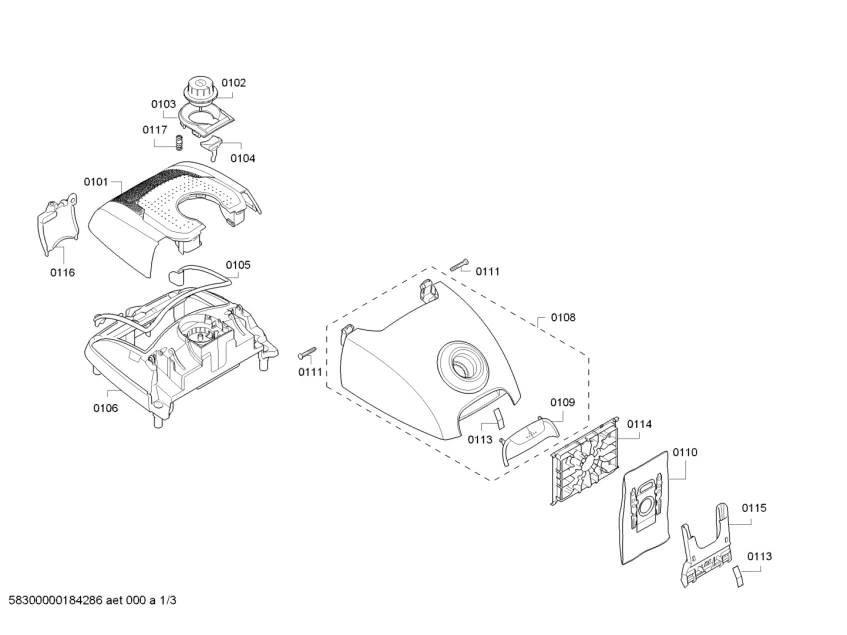 0102
0103
0117
0104
0101
0116
0105
0106
0111
0108
0111
0109
0113
0114
0110
0115
0113
58300000184286 aet 000 a 1/3