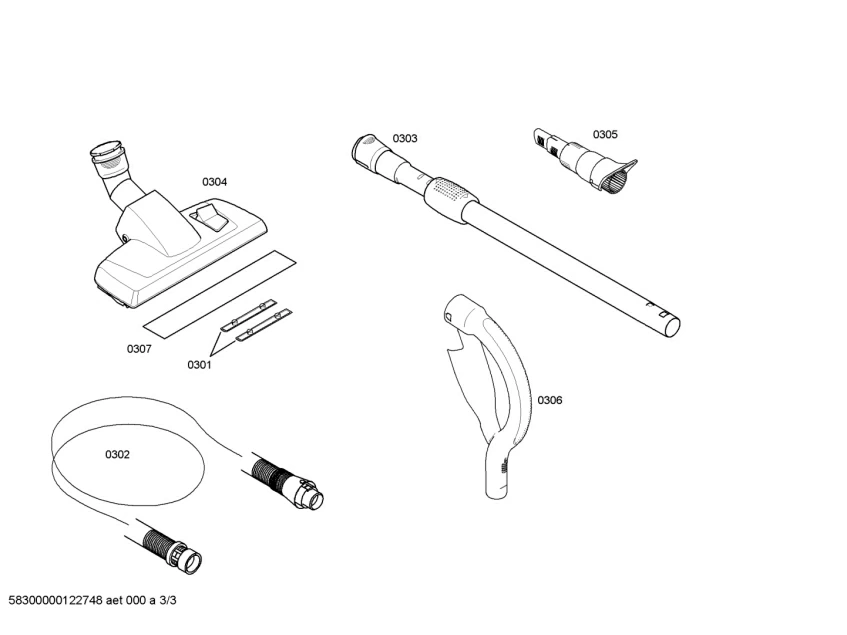 0304

0303

0305

0307

0301

0306

0302

58300000122748 aet 000 a 3/3