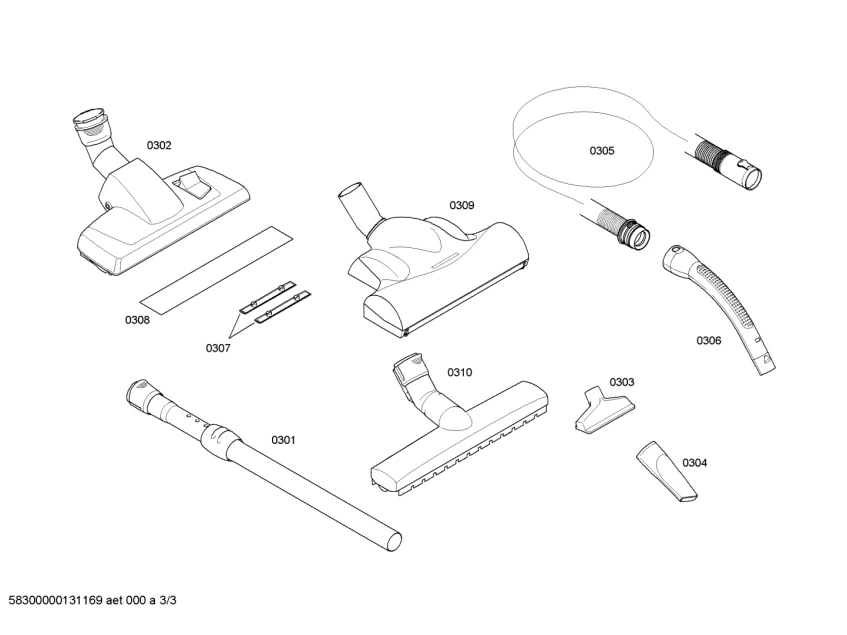 0302

0305

0309

0308

0307

0306

0310

0303

0301

0304

58300000131169 aet 000 a 3/3