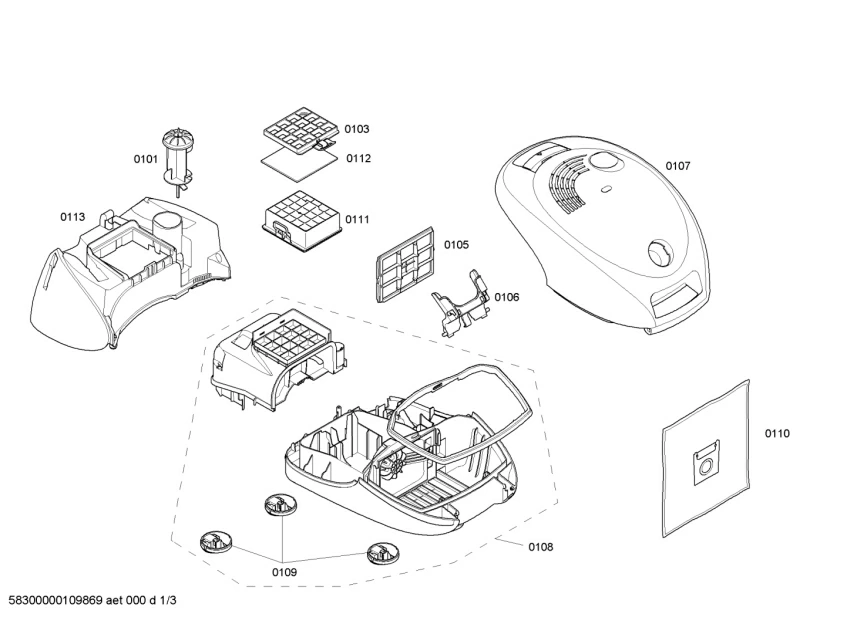 0101
0103
0112
0107
0113
0111
0105
0106
0110
0108
0109
58300000109869 aet 000 d 1/3