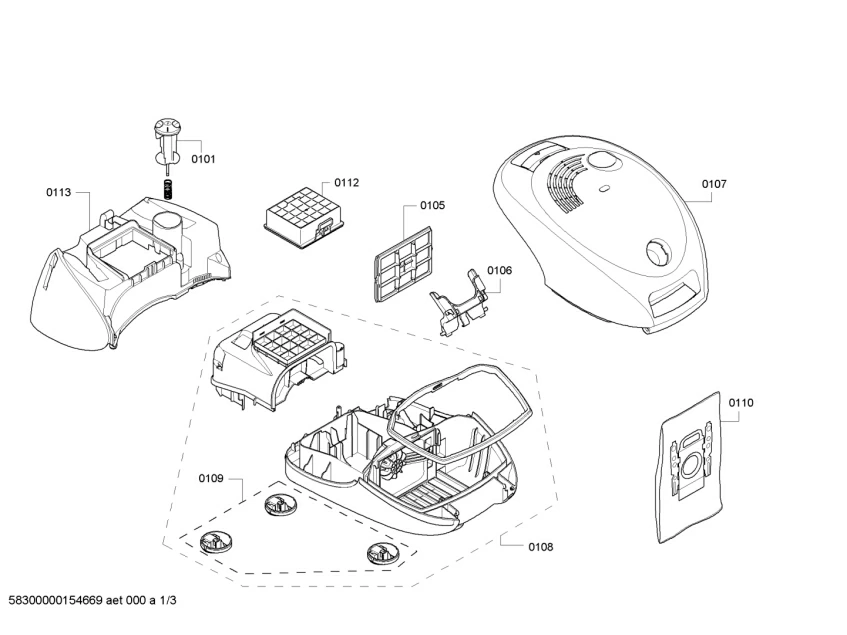 0101

0113

0112

0105

0106

0107

0110

0109

0108

58300000154669 aet 000 a 1/3