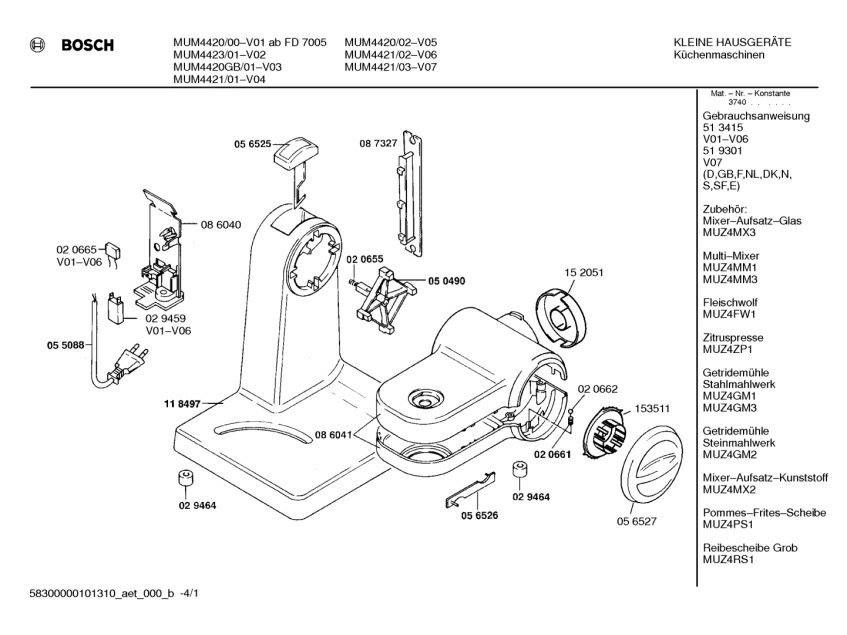 BOSCH

MUM4420/00–V01 ab FD 7005
MUM4423/01–V02
MUM4420GB/01–V03
MUM4421/01–V04

MUM4420/02–V05
MUM4421/02–V06
MUM4421/03–V07

KLEINE HAUSGERÄTE
Küchenmaschinen

Mat. – Nr. – Konstante
3740 . . . . . .

Gebrauchsanweisung
51 3415
V01–V06
51 9301
V07
(D,GB,F,NL,DK,N,
S,SF,E)

Zubehör:
Mixer–Aufsatz–Glas
MUZ4MX3

Multi–Mixer
MUZ4MM1
MUZ4MM3

Fleischwolf
MUZ4FW1

Zitruspresse
MUZ4ZP1

Getridemühle
Stahlmahlwerk
MUZ4GM1
MUZ4GM3

Getridemühle
Steinmahlwerk
MUZ4GM2

Mixer–Aufsatz–Kunststoff
MUZ4MX2

Pommes–Frites–Scheibe
MUZ4PS1

Reibescheibe Grob
MUZ4RS1

05 6525
08 7327
08 6040
02 0665
V01–V06
02 0655
05 0490
15 2051
02 9459
V01–V06
05 5088
11 8497
02 0662
153511
08 6041
02 0661
02 9464
05 6526
02 9464
05 6527

58300000101310_aet_000_b -4/1