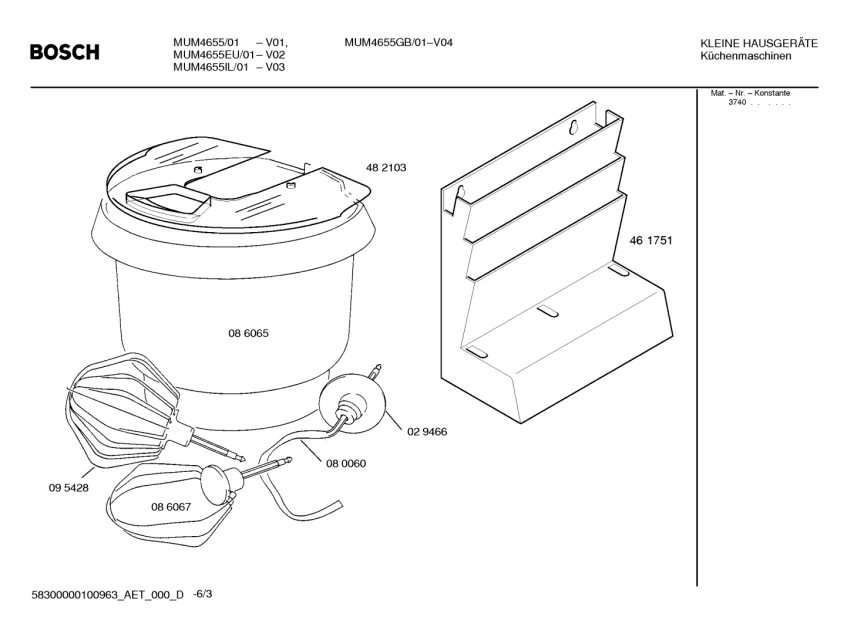 BOSCH

MUM4655/01 – V01,
MUM4655EU/01– V02
MUM4655IL/01 – V03

MUM4655GB/01–V04

KLEINE HAUSGERÄTE
Küchenmaschinen

Mat. – Nr. – Konstante
3740 . . . . .

48 2103

46 1751

08 6065

02 9466

08 0060

09 5428

08 6067

58300000100963_AET_000_D -6/3