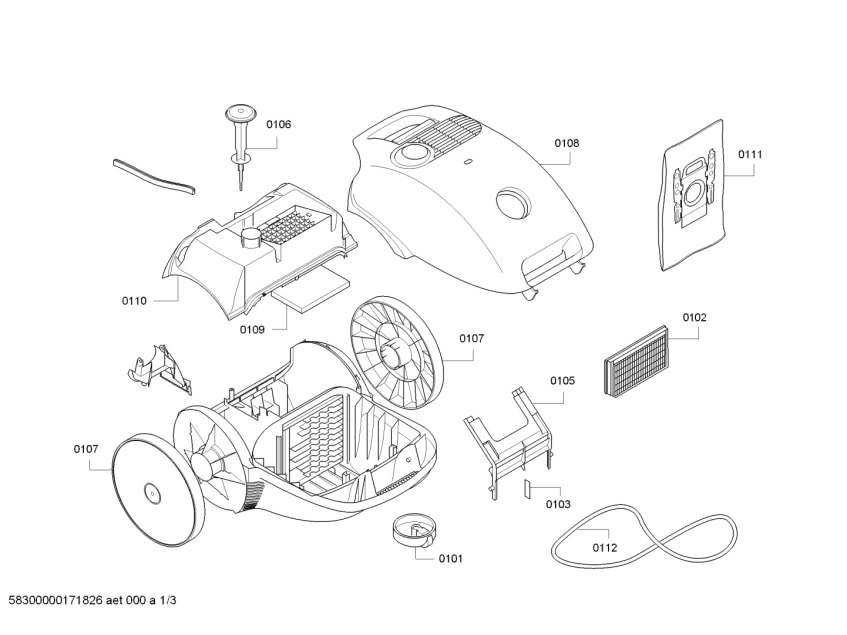 0106
0108
0111
0110
0109
0107
0102
0105
0107
0103
0112
0101
58300000171826 aet 000 a 1/3