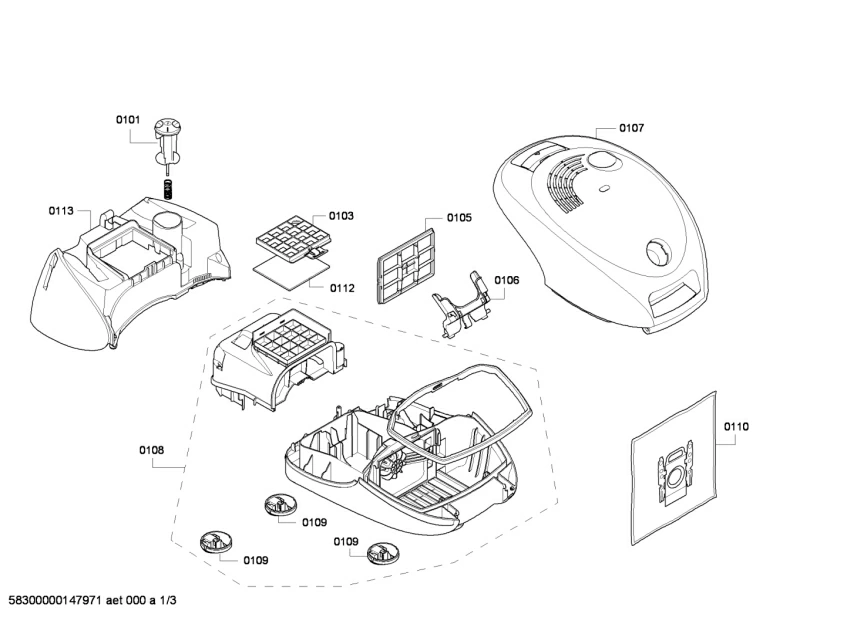 0101

0107

0113

0103

0105

0112

0106

0108

0110

0109

0109

0109

58300000147971 aet 000 a 1/3