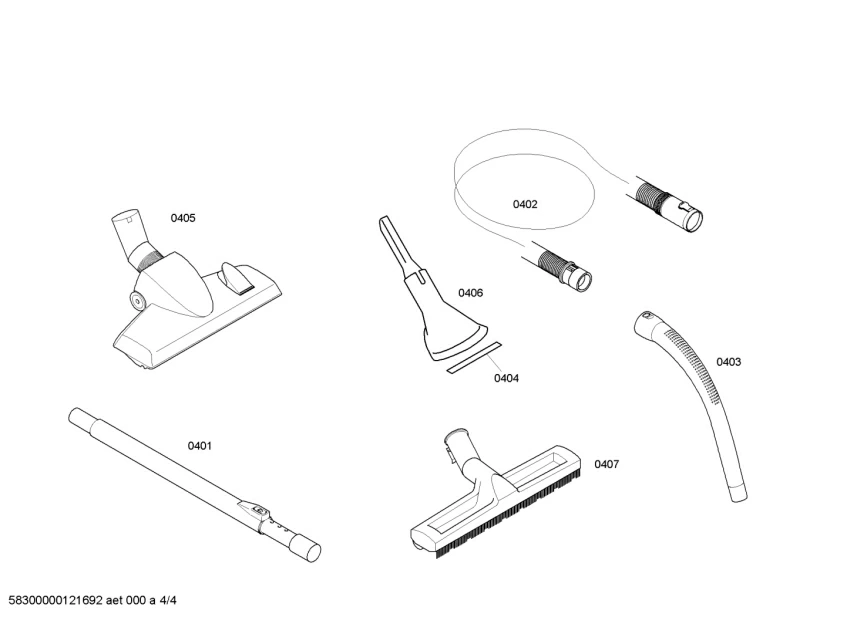 0405

0402

0406

0404

0403

0401

0407

58300000121692 aet 000 a 4/4