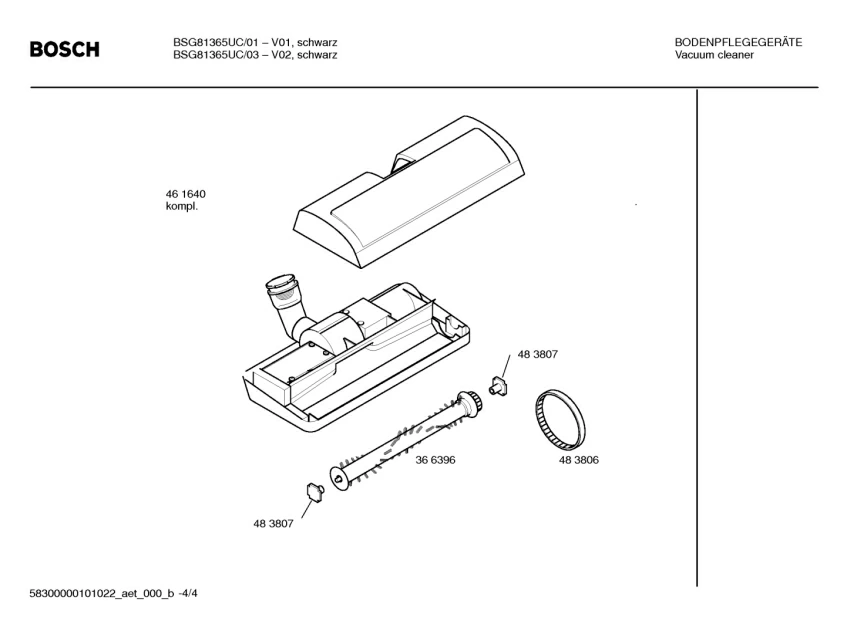 BOSCH

BSG81365UC/01 – V01, schwarz
BSG81365UC/03 – V02, schwarz

BODENPFLEGEGERÄTE
Vacuum cleaner

46 1640
kompl.

48 3807

36 6396

48 3806

48 3807

58300000101022_aet_000_b -4/4