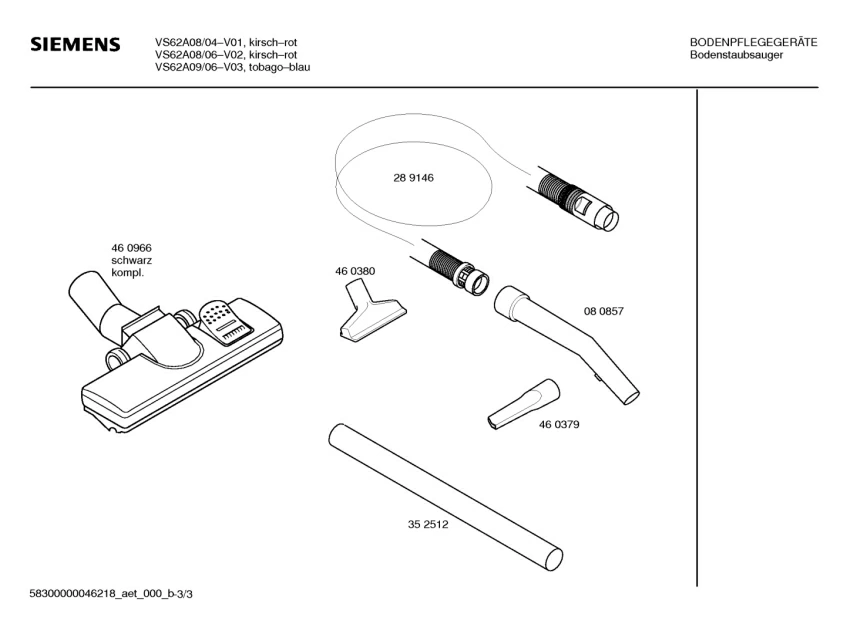 SIEMENS

VS62A08/04–V01, kirsch–rot
VS62A08/06–V02, kirsch–rot
VS62A09/06–V03, tobago–blau

BODENPFLEGEGERÄTE
Bodenstaubsauger

28 9146

46 0966
schwarz
kompl.

46 0380

08 0857

46 0379

35 2512

58300000046218_aet_000_b-3/3