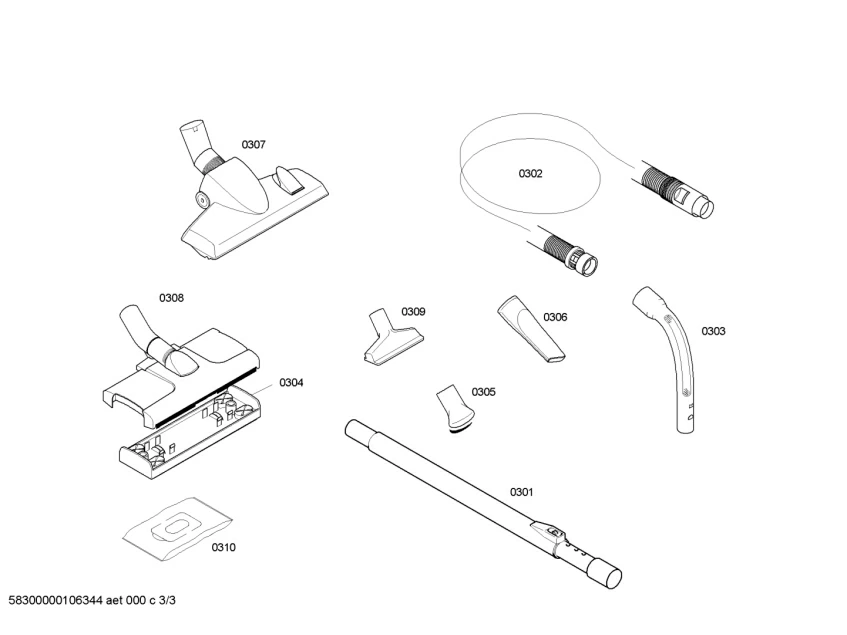 0307

0302

0308

0309

0306

0303

0304

0305

0301

0310

58300000106344 aet 000 c 3/3