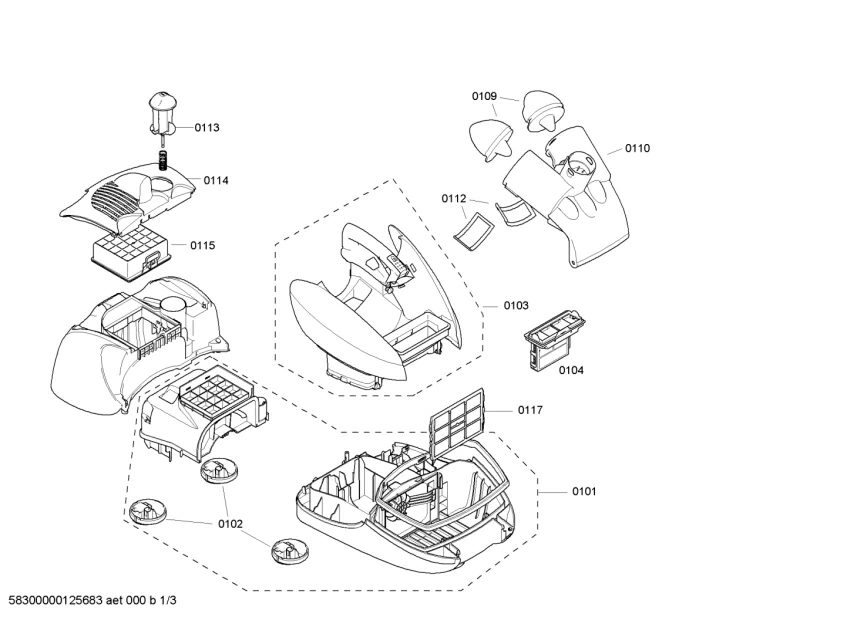 0113
0114
0115
0109
0110
0112
0103
0104
0117
0101
0102
58300000125683 aet 000 b 1/3