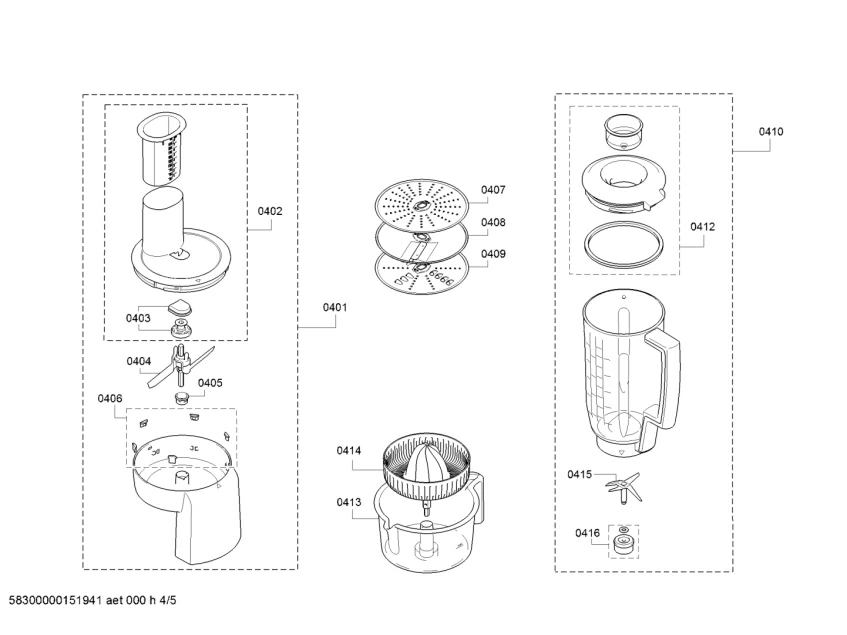 0402

0403

0401

0404

0405

0406

0407

0408

0409

0414

0413

0410

0412

0415

0416

58300000151941 aet 000 h 4/5