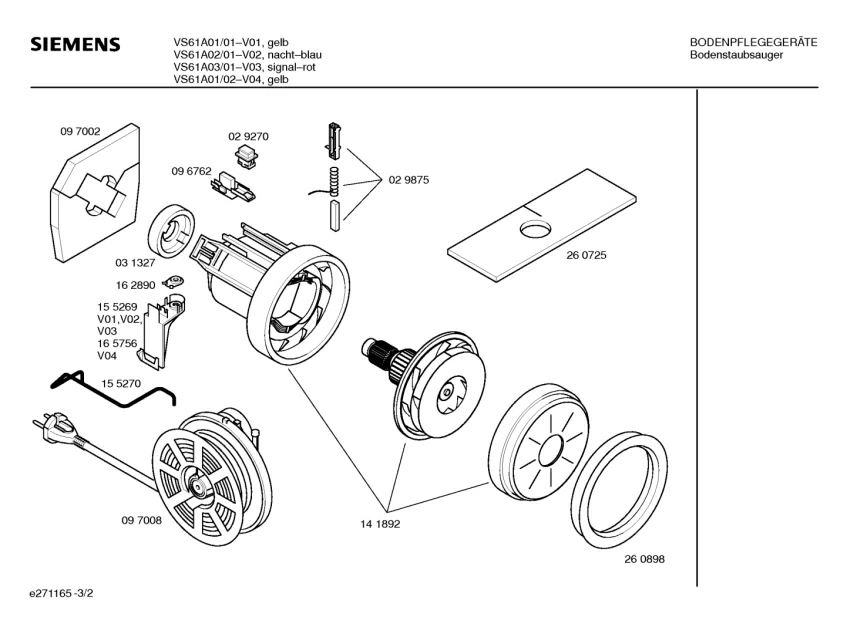 SIEMENS

VS61A01/01–V01, gelb
VS61A02/01–V02, nacht–blau
VS61A03/01–V03, signal–rot
VS61A01/02–V04, gelb

BODENPFLEGEGERÄTE
Bodenstaubsauger

09 7002

02 9270

09 6762

02 9875

26 0725

03 1327

16 2890

15 5269
V01,V02,
V03
16 5756
V04

15 5270

09 7008

14 1892

26 0898

e271165 -3/2