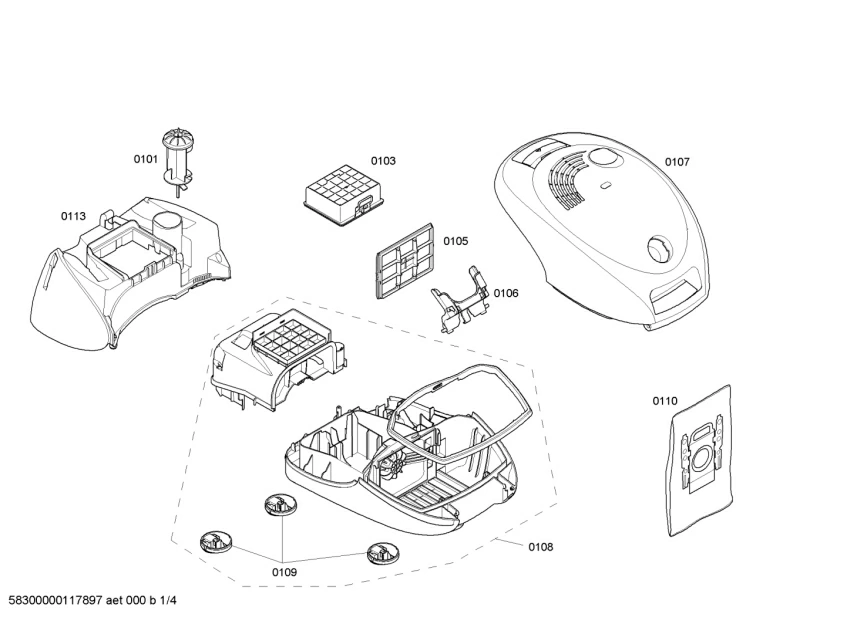 0101
0113
0103
0105
0106
0107
0110
0108
0109
58300000117897 aet 000 b 1/4