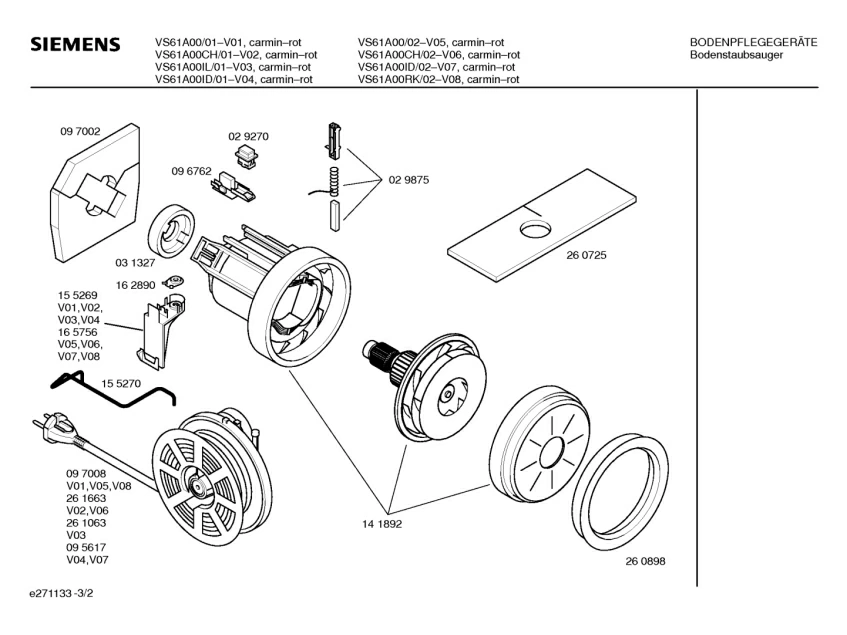 SIEMENS

VS61A00/01–V01, carmin–rot
VS61A00CH/01–V02, carmin–rot
VS61A00IL/01–V03, carmin–rot
VS61A00ID/01–V04, carmin–rot

VS61A00/02–V05, carmin–rot
VS61A00CH/02–V06, carmin–rot
VS61A00ID/02–V07, carmin–rot
VS61A00RK/02–V08, carmin–rot

BODENPFLEGEGERÄTE
Bodenstaubsauger

09 7002
02 9270
09 6762
02 9875
26 0725
03 1327
16 2890
15 5269
V01,V02,
V03,V04
16 5756
V05,V06,
V07,V08
15 5270
09 7008
V01,V05,V08
26 1663
V02,V06
26 1063
V03
09 5617
V04,V07
14 1892
26 0898

e271133 -3/2