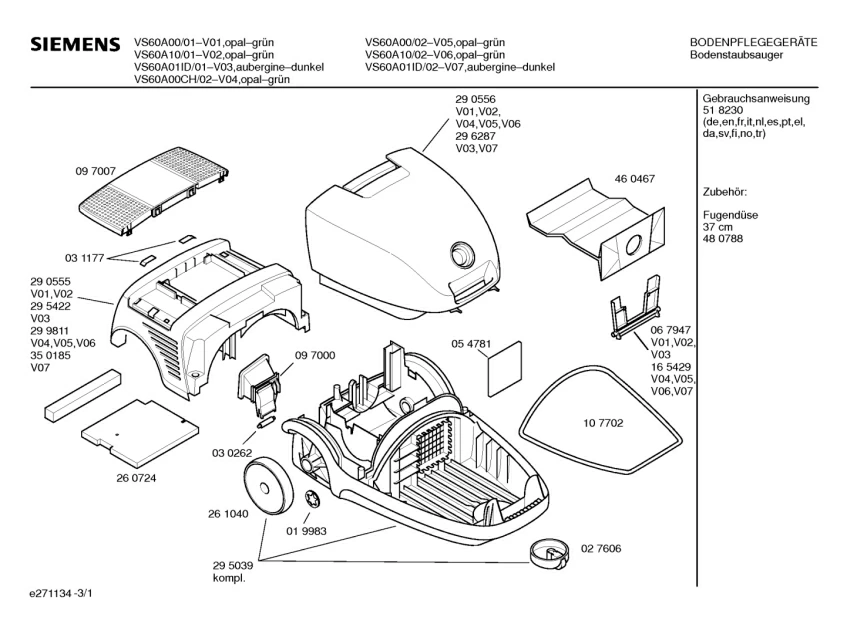 SIEMENS

VS60A00/01–V01,opal–grün
VS60A10/01–V02,opal–grün
VS60A01ID/01–V03,aubergine–dunkel
VS60A00CH/02–V04,opal–grün

VS60A00/02–V05,opal–grün
VS60A10/02–V06,opal–grün
VS60A01ID/02–V07,aubergine–dunkel

BODENPFLEGEGERÄTE
Bodenstaubsauger

Gebrauchsanweisung
51 8230
(de,en,fr,it,nl,es,pt,el,
da,sv,fi,no,tr)

Zubehör:

Fugendüse
37 cm
48 0788

29 0556
V01,V02,
V04,V05,V06
29 6287
V03,V07

09 7007

46 0467

03 1177

29 0555
V01,V02
29 5422
V03
29 9811
V04,V05,V06
35 0185
V07

09 7000

05 4781

06 7947
V01,V02,
V03
16 5429
V04,V05,
V06,V07

10 7702

03 0262

26 0724

26 1040

01 9983

02 7606

29 5039
kompl.

e271134 -3/1