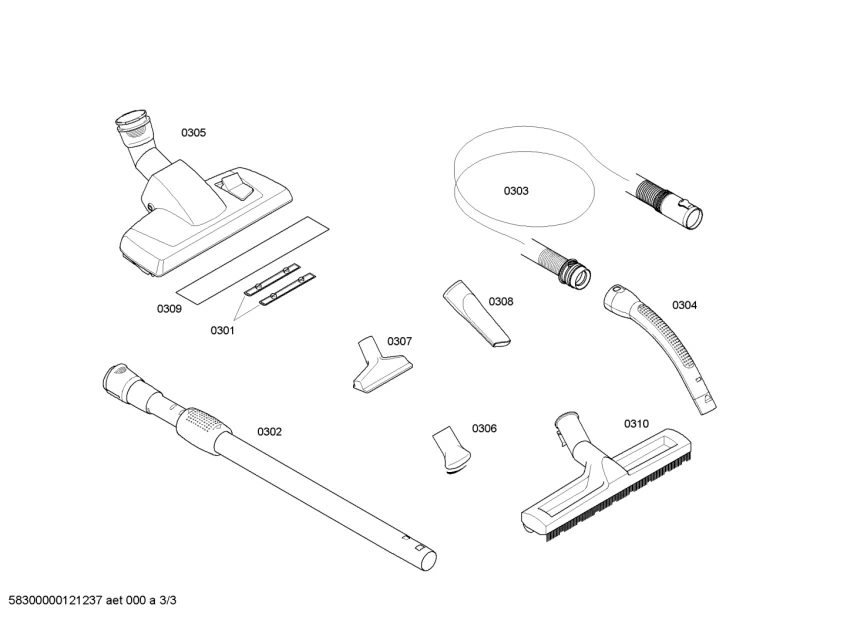 0305

0303

0309

0301

0308

0304

0307

0302

0306

0310

58300000121237 aet 000 a 3/3