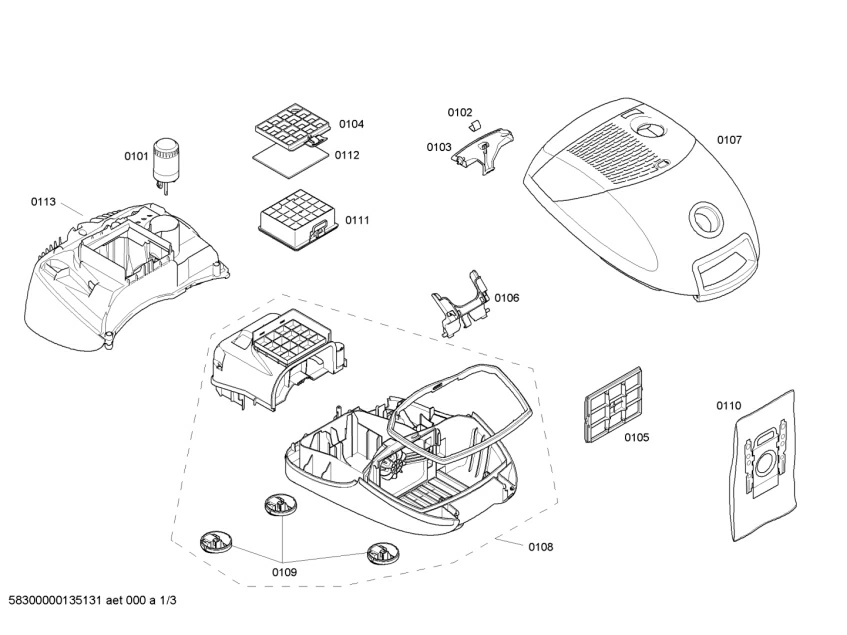 0102
0104
0103
0107
0101
0112
0113
0111
0106
0110
0105
0108
0109
58300000135131 aet 000 a 1/3