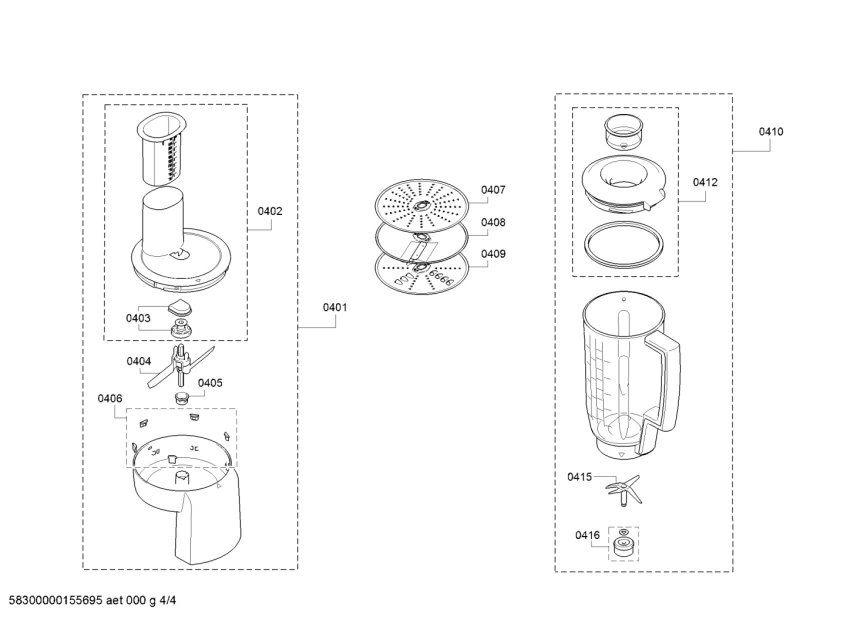 0402

0403

0401

0404

0405

0406

0407

0408

0409

0410

0412

0415

0416

58300000155695 aet 000 g 4/4