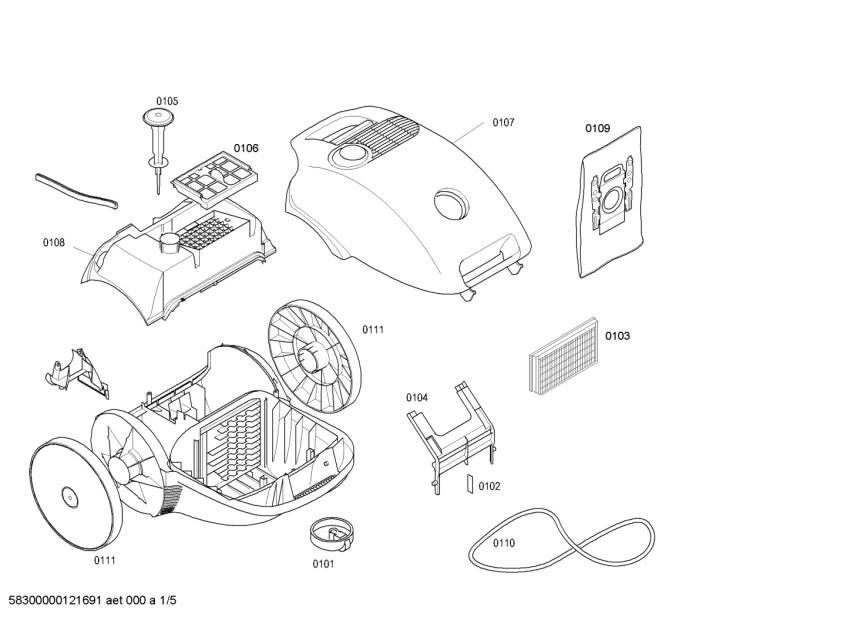 0105
0106
0107
0109
0108
0111
0103
0104
0102
0110
0111
0101

58300000121691 aet 000 a 1/5