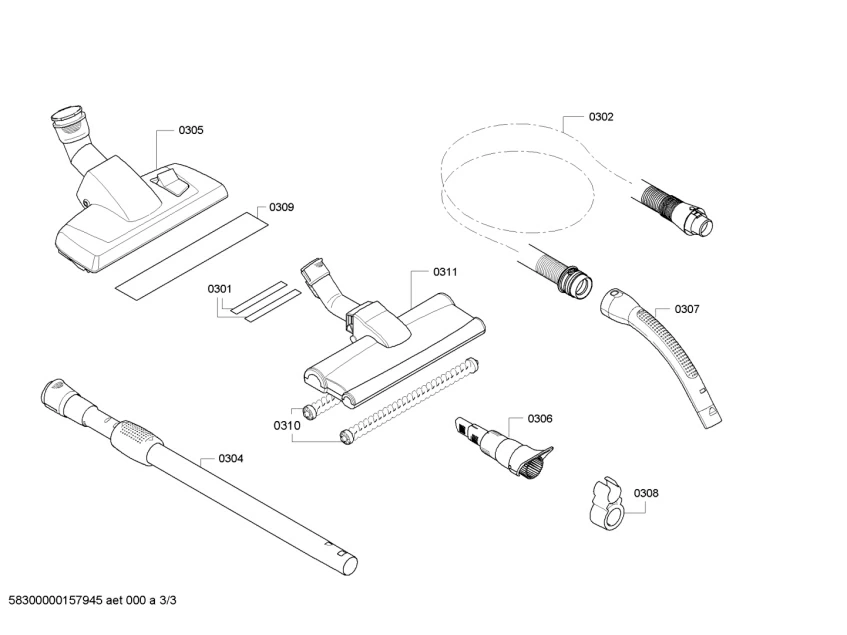 0305

0302

0309

0301

0311

0307

0310

0306

0304

0308

58300000157945 aet 000 a 3/3