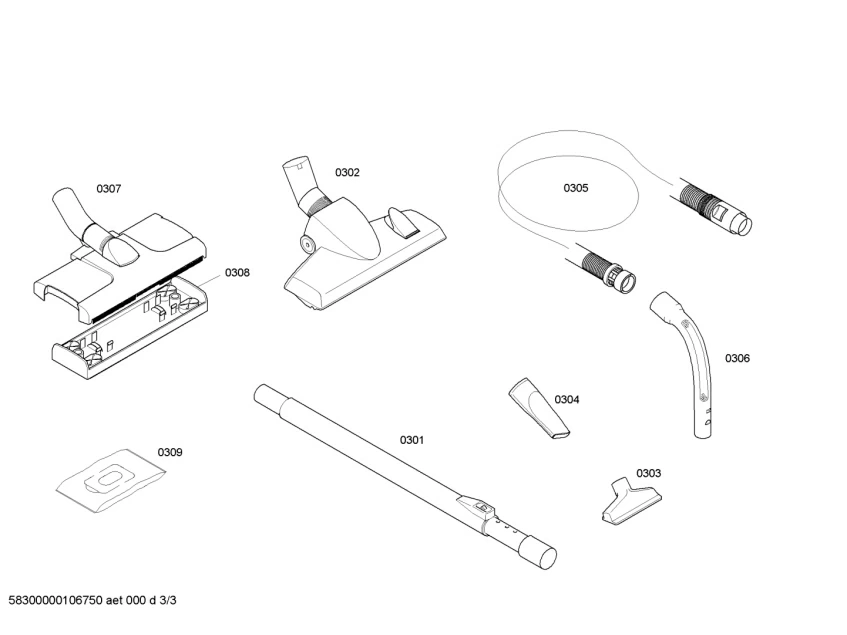 0307
0302
0305
0308
0306
0304
0301
0309
0303
58300000106750 aet 000 d 3/3