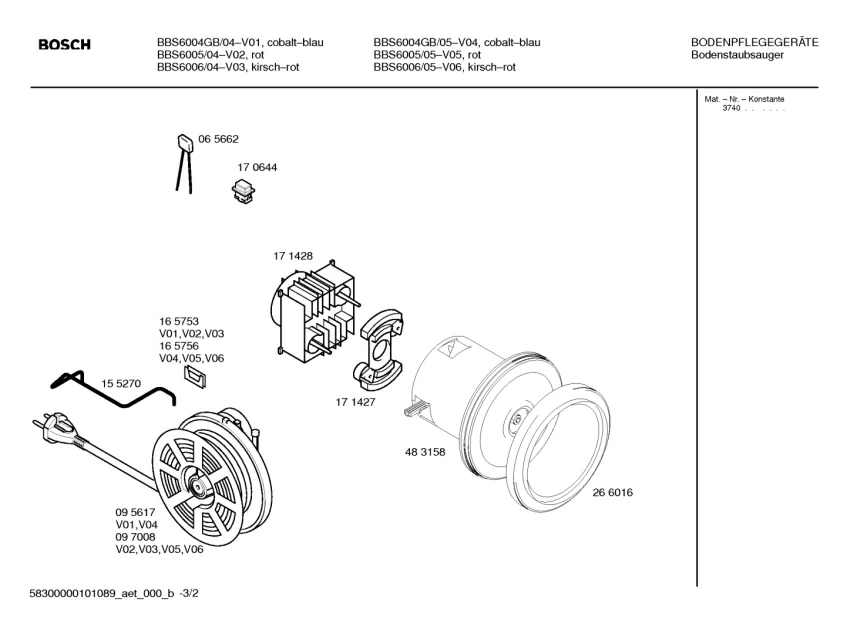 BOSCH

BBS6004GB/04–V01, cobalt–blau
BBS6005/04–V02, rot
BBS6006/04–V03, kirsch–rot

BBS6004GB/05–V04, cobalt–blau
BBS6005/05–V05, rot
BBS6006/05–V06, kirsch–rot

BODENPFLEGEGERÄTE
Bodenstaubsauger

Mat. – Nr. – Konstante
3740 . . . . . .

06 5662

17 0644

17 1428

16 5753
V01,V02,V03
16 5756
V04,V05,V06

15 5270

17 1427

48 3158

26 6016

09 5617
V01,V04
09 7008
V02,V03,V05,V06

58300000101089_aet_000_b -3/2