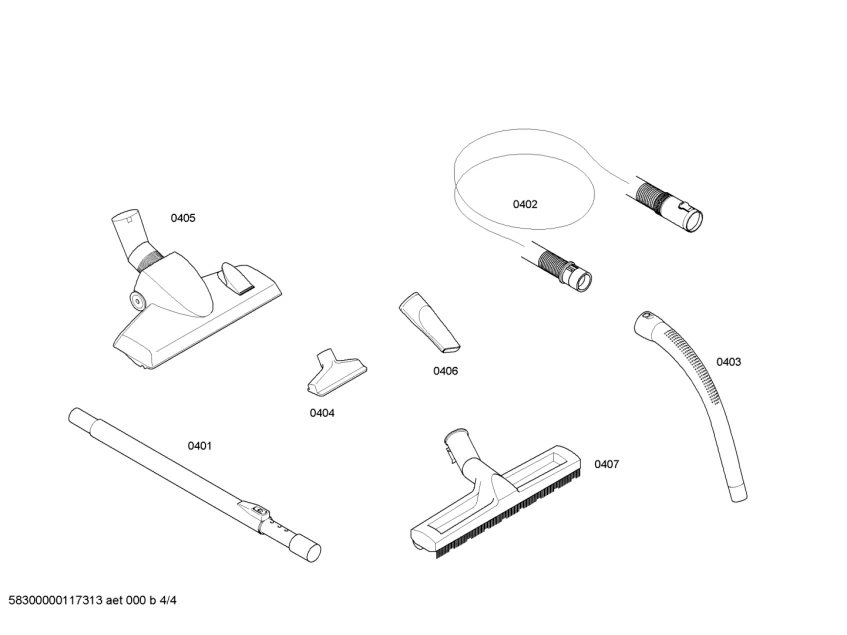 0405

0402

0406

0403

0404

0401

0407

58300000117313 aet 000 b 4/4