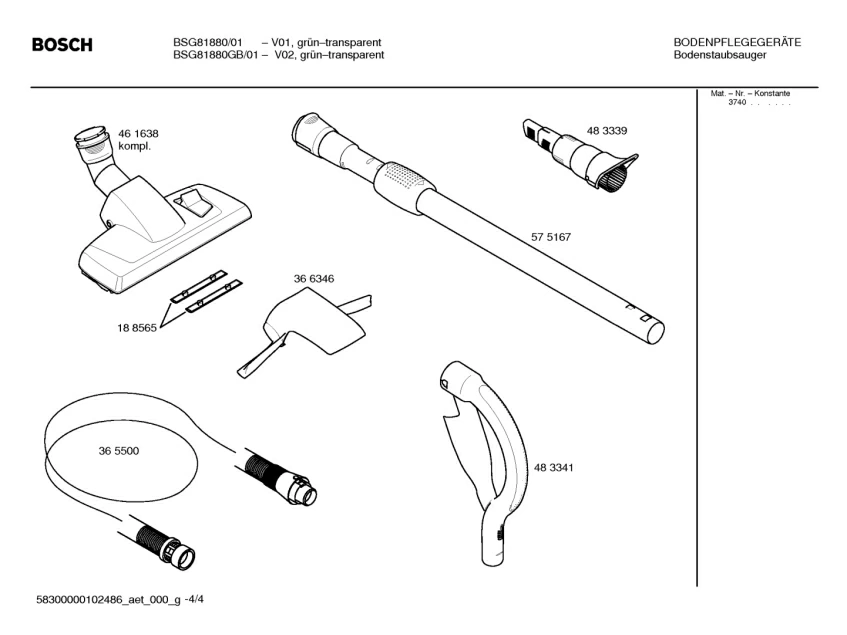 BOSCH

BSG81880/01 – V01, grün–transparent
BSG81880GB/01 – V02, grün–transparent

BODENPFLEGEGERÄTE
Bodenstaubsauger

Mat. – Nr. – Konstante
3740 . . . . .

46 1638
kompl.

48 3339

57 5167

36 6346

18 8565

36 5500

48 3341

58300000102486_aet_000_g -4/4