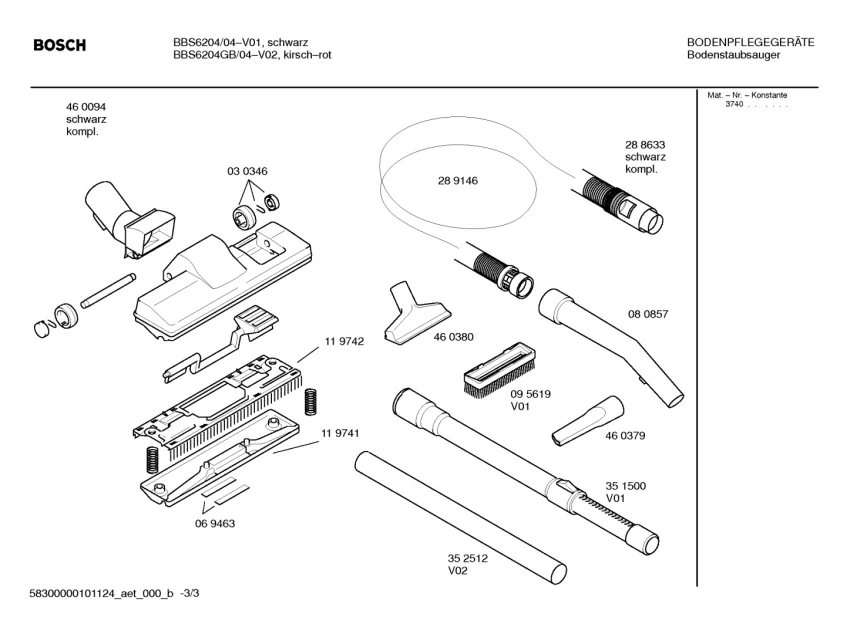 BOSCH

BBS6204/04–V01, schwarz
BBS6204GB/04–V02, kirsch–rot

BODENPFLEGEGERÄTE
Bodenstaubsauger

Mat. – Nr. – Konstante
3740 . . . . . .

46 0094
schwarz
kompl.

03 0346

28 9146

28 8633
schwarz
kompl.

08 0857

46 0380

11 9742

09 5619
V01

46 0379

11 9741

35 1500
V01

06 9463

35 2512
V02

58300000101124_aet_000_b -3/3