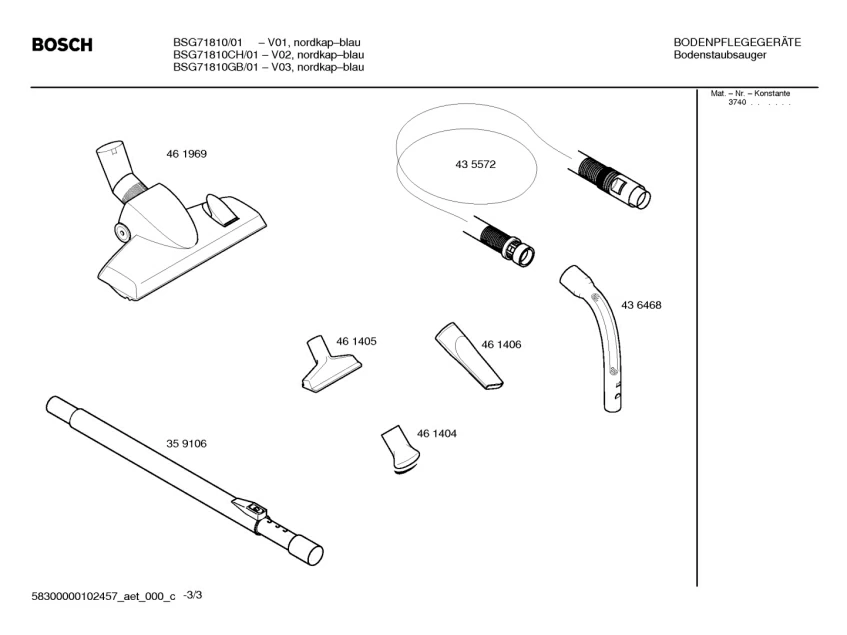 BOSCH

BSG71810/01 – V01, nordkap–blau
BSG71810CH/01 – V02, nordkap–blau
BSG71810GB/01 – V03, nordkap–blau

BODENPFLEGEGERÄTE
Bodenstaubsauger

Mat. – Nr. – Konstante
3740 . . . . . .

46 1969

43 5572

43 6468

46 1405

46 1406

46 1404

35 9106

58300000102457_aet_000_c -3/3