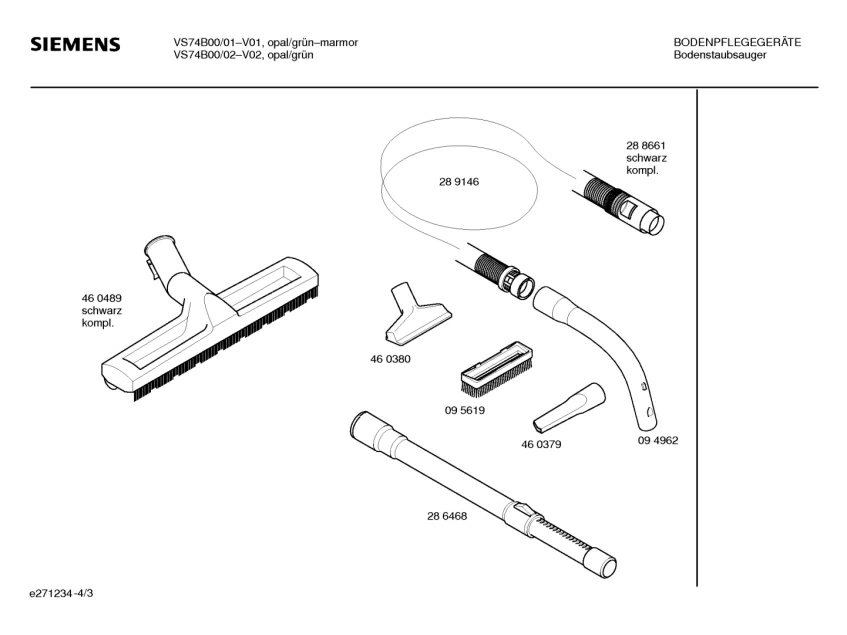 SIEMENS

VS74B00/01–V01, opal/grün–marmor
VS74B00/02–V02, opal/grün

BODENPFLEGEGERÄTE
Bodenstaubsauger

28 8661
schwarz
kompl.

28 9146

46 0489
schwarz
kompl.

46 0380

09 5619

46 0379

09 4962

28 6468

e271234-4/3