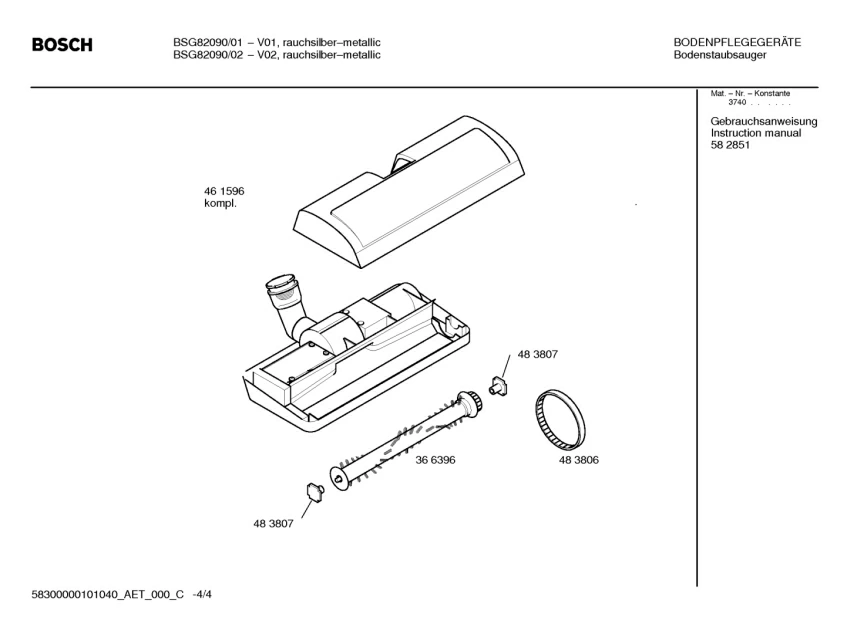 BOSCH

BSG82090/01 – V01, rauchsilber–metallic
BSG82090/02 – V02, rauchsilber–metallic

BODENPFLEGEGERÄTE
Bodenstaubsauger

Mat. – Nr. – Konstante
3740 . . . . .

Gebrauchsanweisung
Instruction manual
58 2851

46 1596
kompl.

48 3807

36 6396

48 3806

48 3807

58300000101040_AET_000_C -4/4