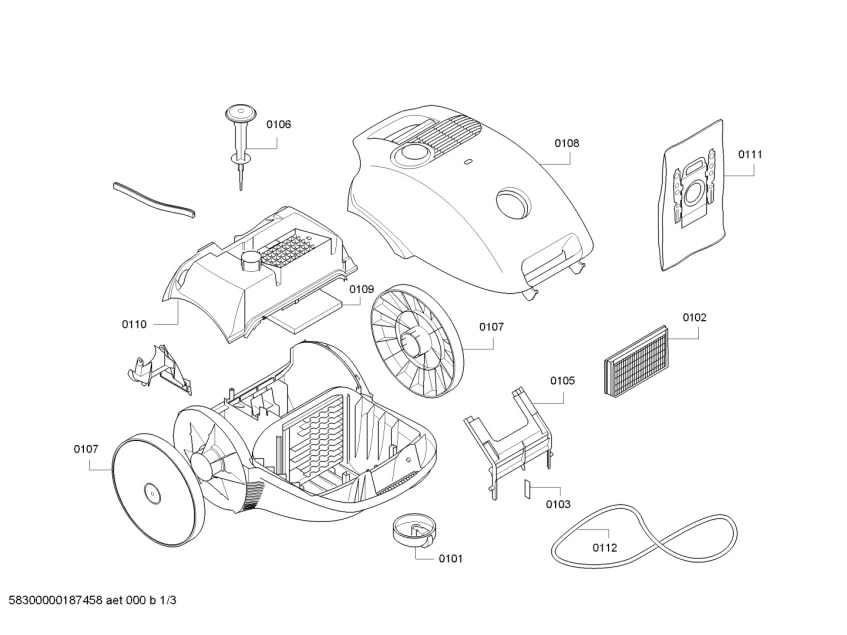 0106

0108

0111

0109

0110

0107

0102

0105

0107

0103

0112

0101

58300000187458 aet 000 b 1/3