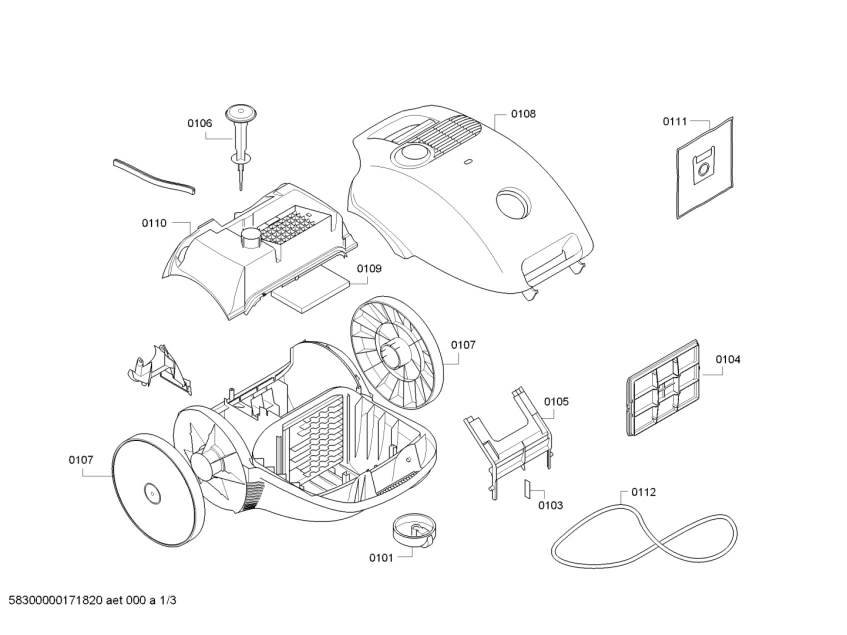 0106
0108
0111
0110
0109
0107
0104
0105
0107
0103
0112
0101
58300000171820 aet 000 a 1/3