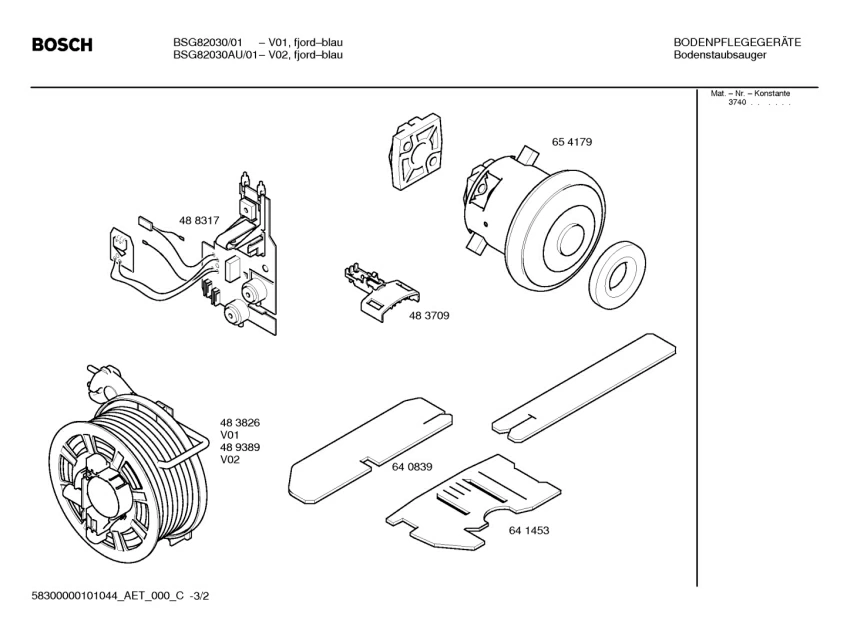 BOSCH

BSG82030/01 – V01, fjord–blau
BSG82030AU/01– V02, fjord–blau

BODENPFLEGEGERÄTE
Bodenstaubsauger

Mat. – Nr. – Konstante
3740 . . . . .

65 4179

48 8317

48 3709

48 3826
V01
48 9389
V02

64 0839

64 1453

58300000101044_AET_000_C -3/2